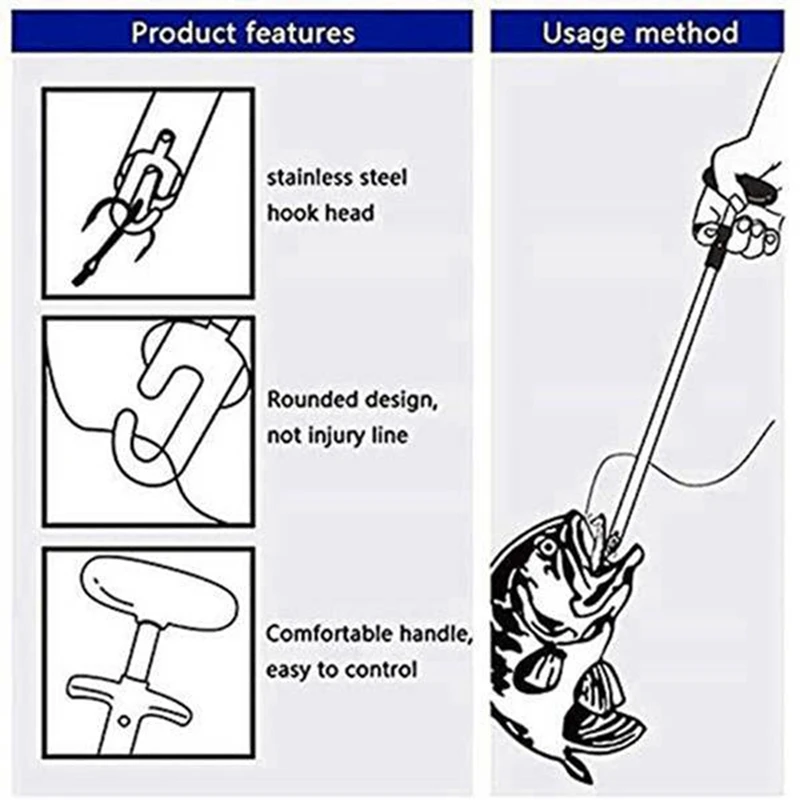 Product features

stainless steel hook head

Rounded design, not injury line

Comfortable handle, easy to control

Usage method