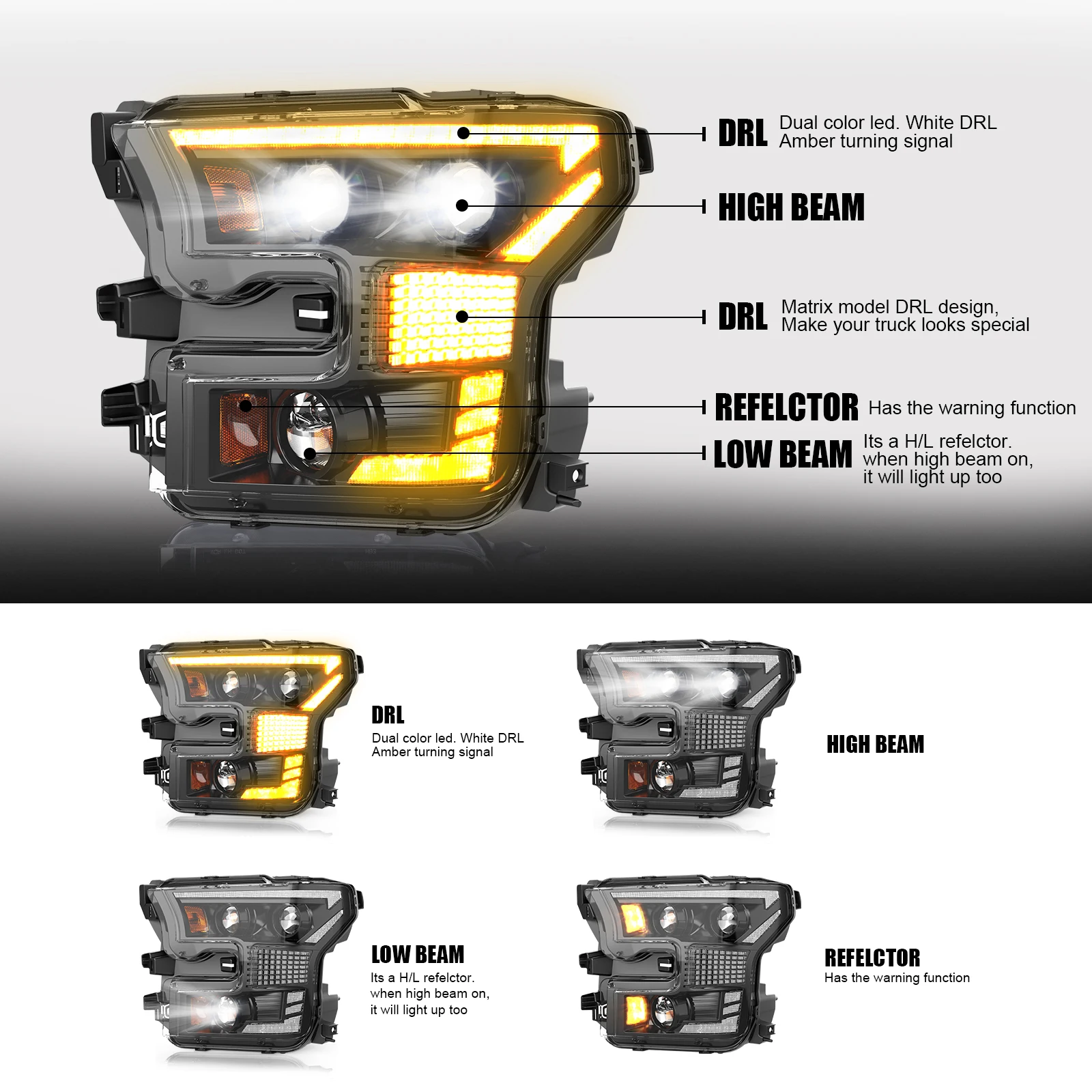 DRL Dual color led. White DRL Amber turning signal

HIGH BEAM

DRL Matrix model DRL design, Make your truck looks special

REFELCTOR Has the warning function

LOW BEAM Its a H/L refelctor. when high beam on, it will light up too

DRL
Dual color led. White DRL
Amber turning signal

HIGH BEAM

LOW BEAM
Its a H/L refelctor.
when high beam on,
it will light up too

REFELCTOR
Has the warning function