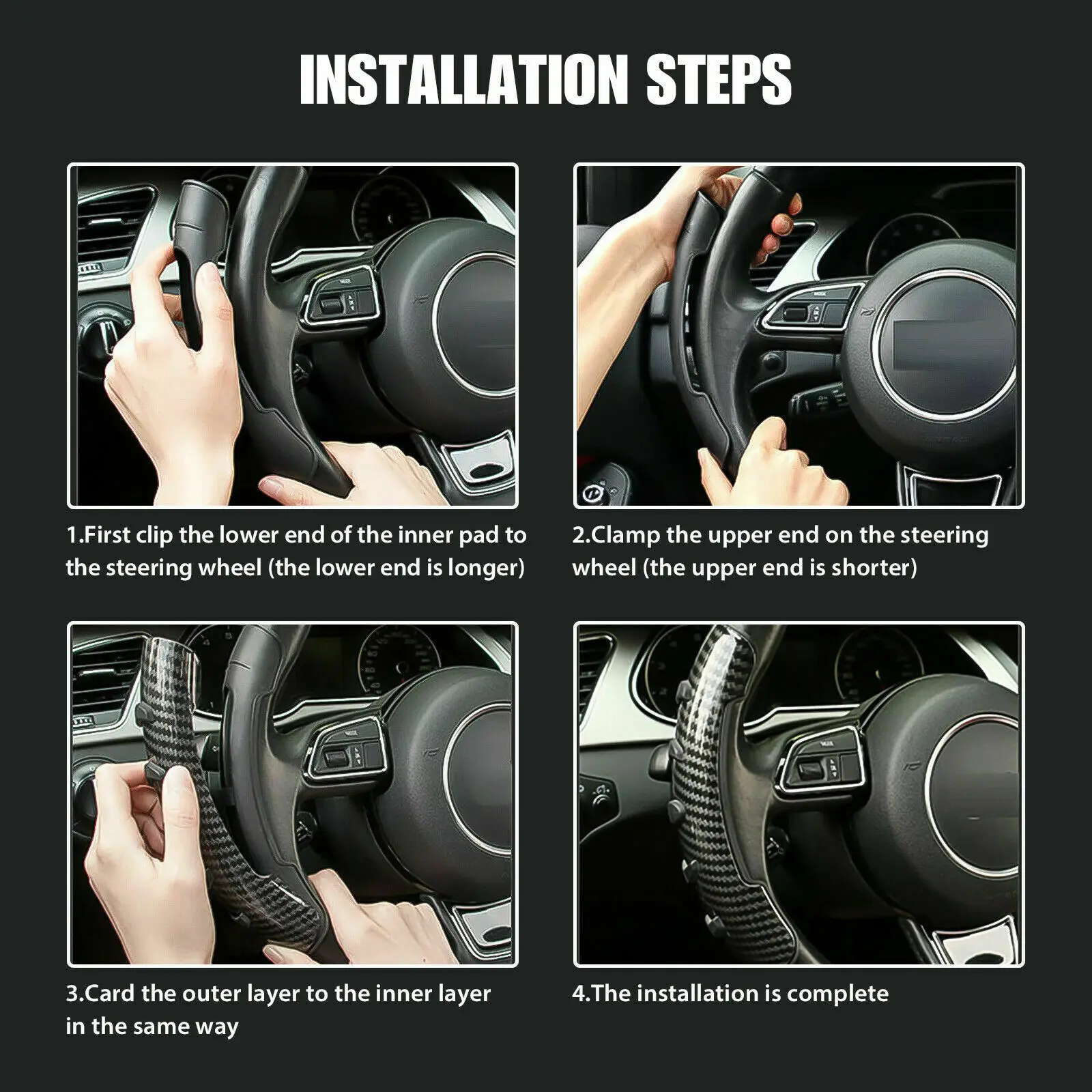 INSTALLATION STEPS

1.First clip the lower end of the inner pad to the steering wheel (the lower end is longer)

2.Clamp the upper end on the steering wheel (the upper end is shorter)

3.Card the outer layer to the inner layer in the same way

4.The installation is complete