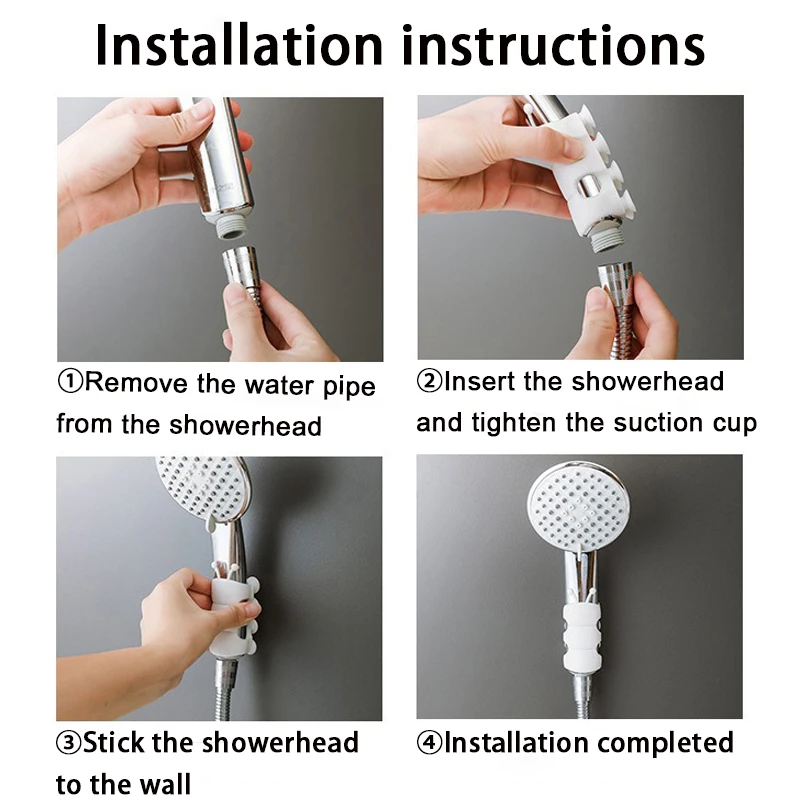 Installation instructions

①Remove the water pipe from the showerhead

②Insert the showerhead and tighten the suction cup

③Stick the showerhead to the wall

④Installation completed