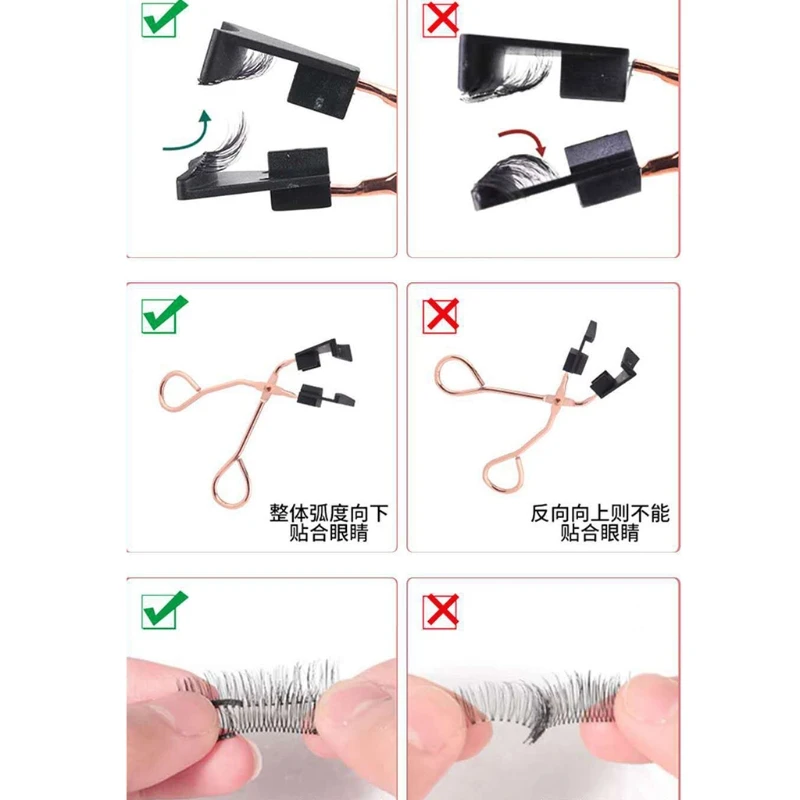 整体弧度向下
贴合眼睛

反向向上则不能
贴合眼睛