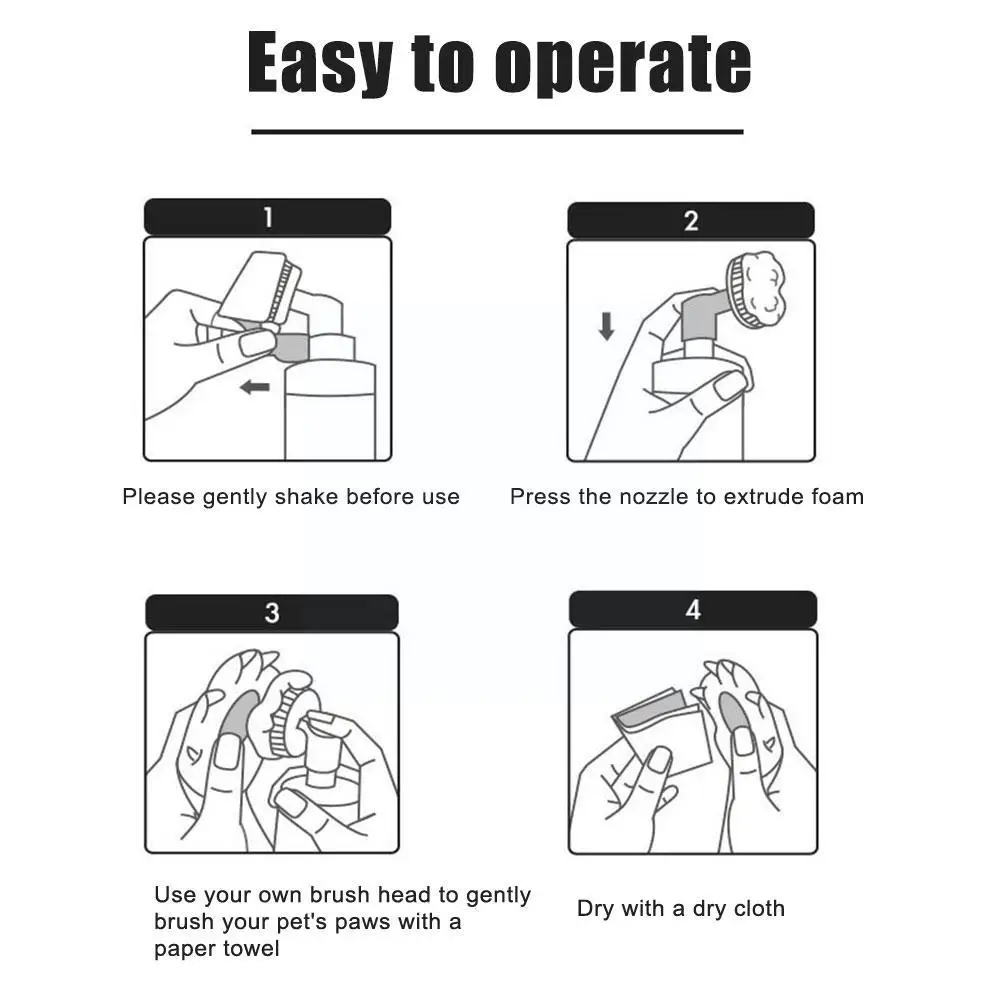 Easy to operate

1

Please gently shake before use

2

Press the nozzle to extrude foam

3

Use your own brush head to gently brush your pet's paws with a paper towel

4

Dry with a dry cloth