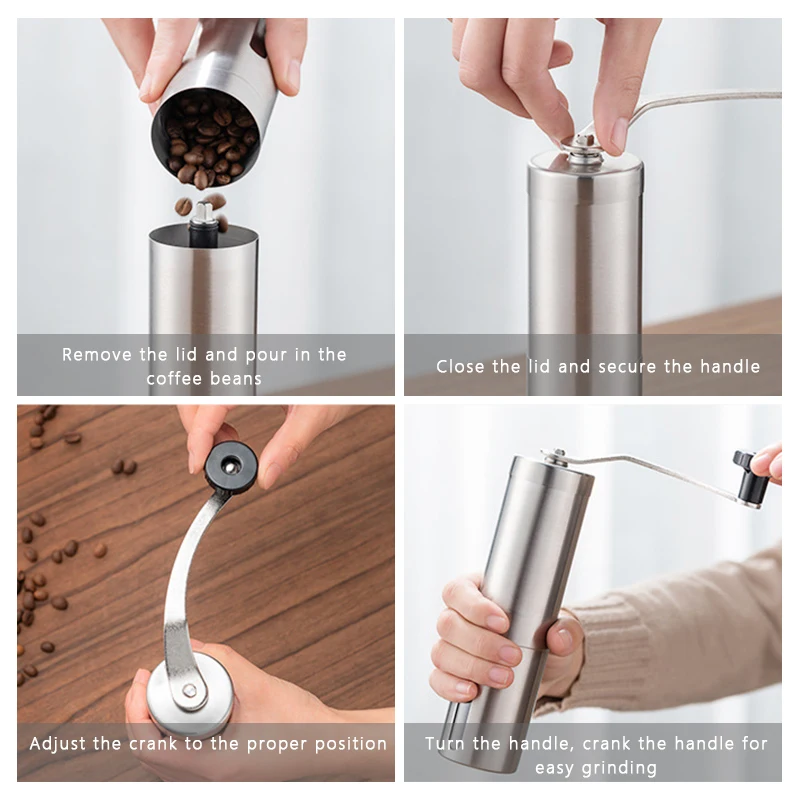 Remove the lid and pour in the coffee beans

Close the lid and secure the handle

Adjust the crank to the proper position

Turn the handle, crank the handle for easy grinding