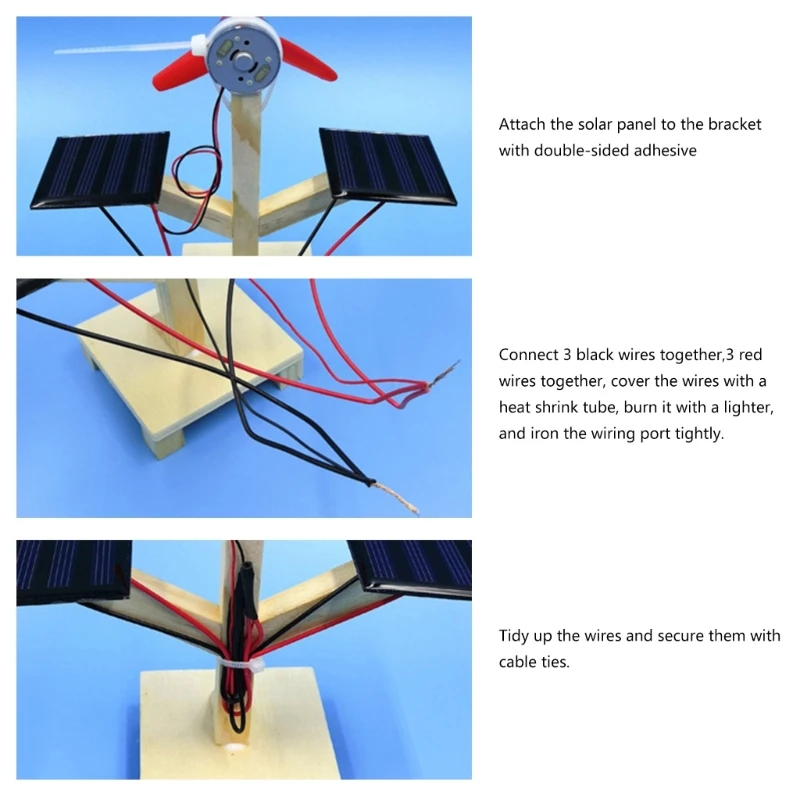 Attach the solar panel to the bracket with double-sided adhesive

Connect 3 black wires together,3 red wires together, cover the wires with a heat shrink tube, burn it with a lighter, and iron the wiring port tightly.

Tidy up the wires and secure them with cable ties.