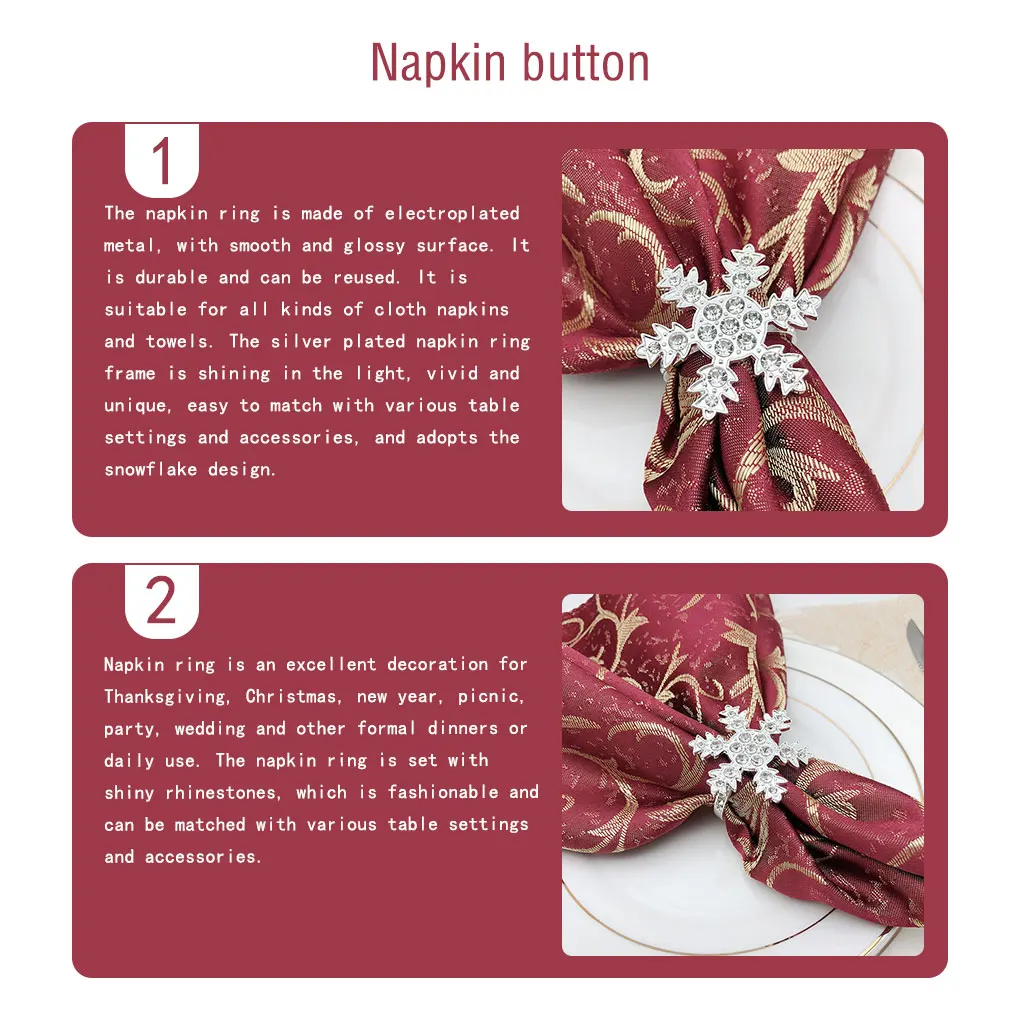 Napkin button

1

The napkin ring is made of electroplated metal, with smooth and glossy surface. It is durable and can be reused. It is suitable for all kinds of cloth napkins and towels. The silver plated napkin ring frame is shining in the light, vivid and unique, easy to match with various table settings and accessories, and adopts the snowflake design.

2

Napkin ring is an excellent decoration for Thanksgiving, Christmas, new year, picnic, party, wedding and other formal dinners or daily use. The napkin ring is set with shiny rhinestones, which is fashionable and can be matched with various table settings and accessories.