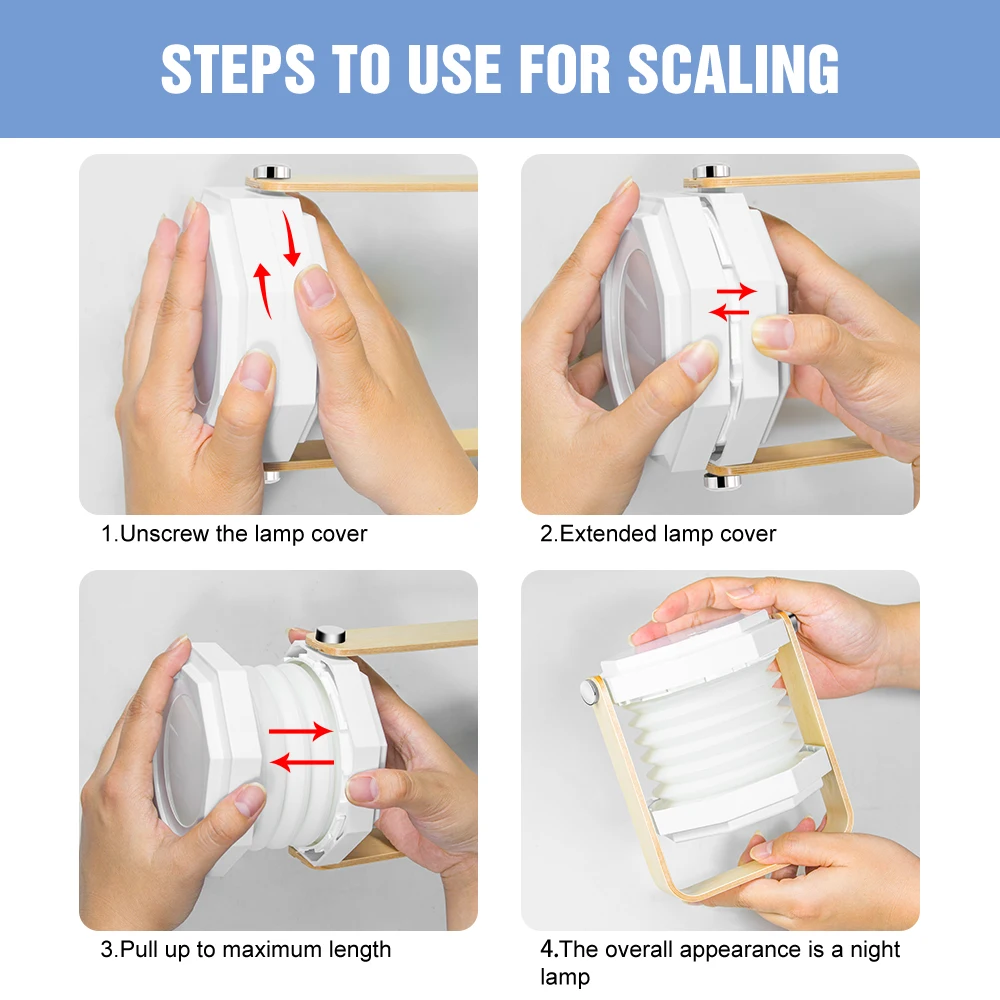 STEPS TO USE FOR SCALING

1.Unscrew the lamp cover

2.Extended lamp cover

3.Pull up to maximum length

4.The overall appearance is a night lamp