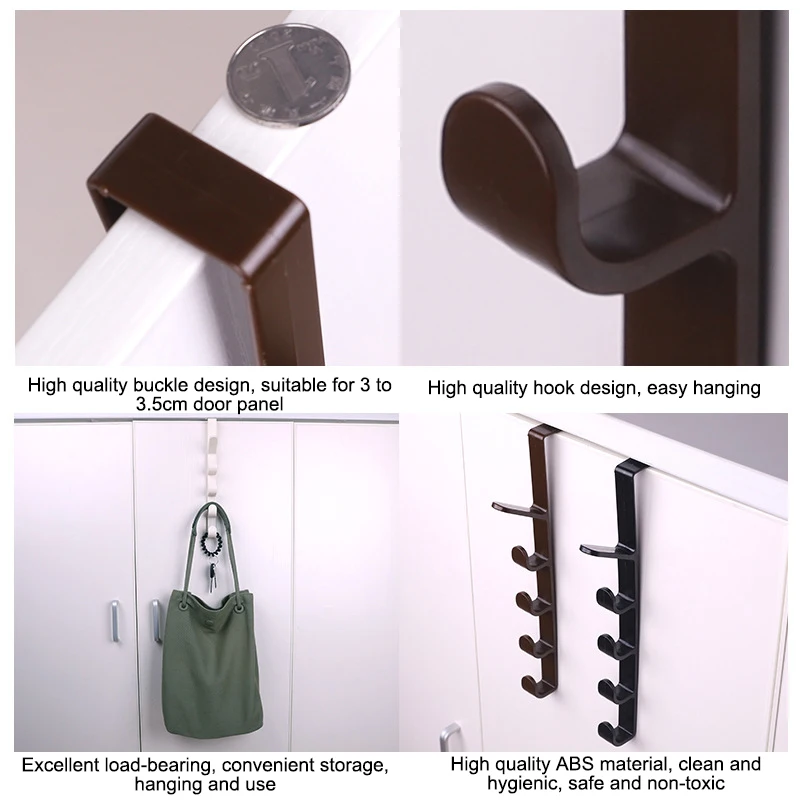 High quality buckle design, suitable for 3 to 3.5cm door panel

High quality hook design, easy hanging

Excellent load-bearing, convenient storage, hanging and use

High quality ABS material, clean and hygienic, safe and non-toxic