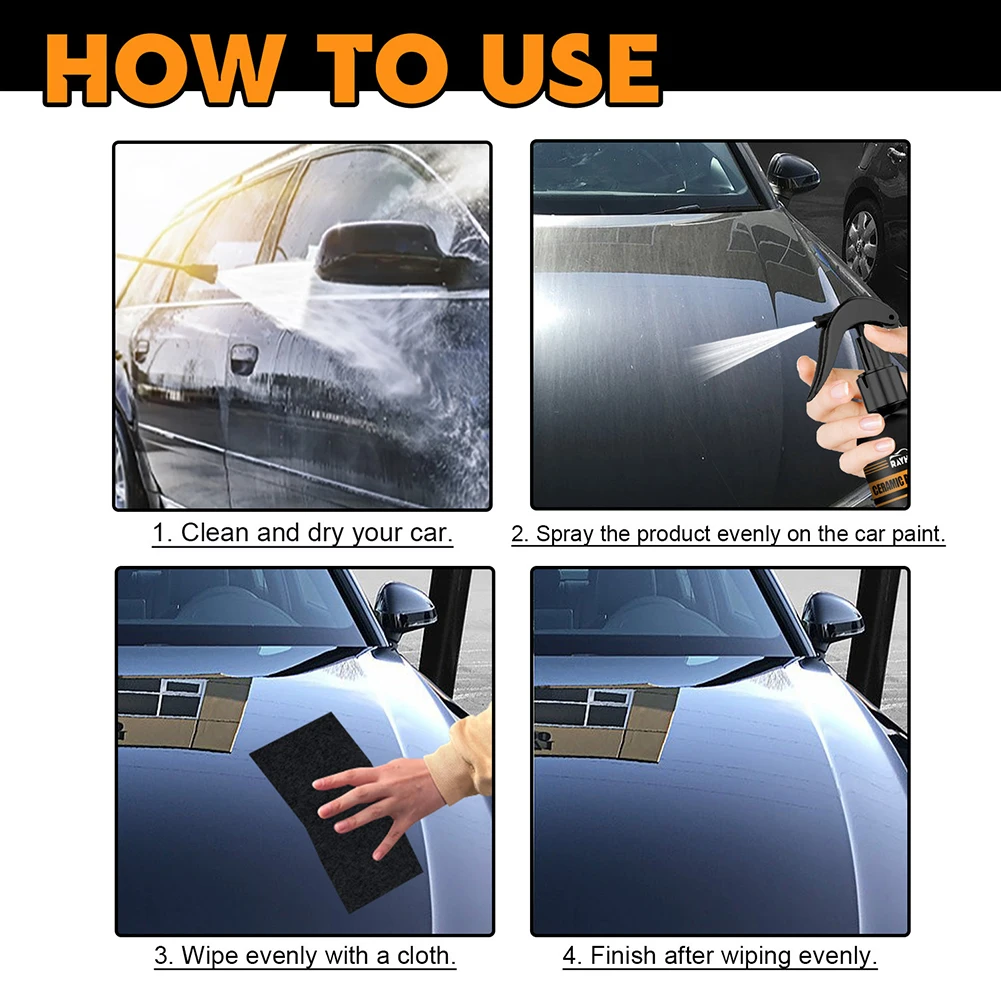 HOW TO USE

RAYH
CERAMIC

1. Clean and dry your car.

2. Spray the product evenly on the car paint.

3. Wipe evenly with a cloth.

4. Finish after wiping evenly.