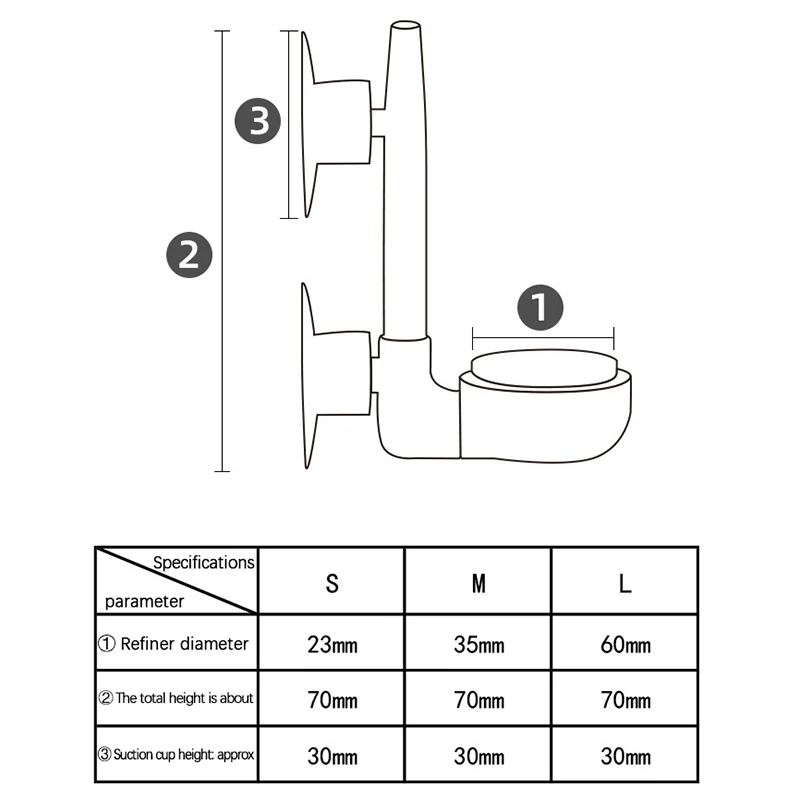 3

2

1

| Specifications / parameter | S | M | L |
|---|---|---|---|
| ① Refiner diameter | 23mm | 35mm | 60mm |
| ② The total height is about | 70mm | 70mm | 70mm |
| ③ Suction cup height: approx | 30mm | 30mm | 30mm |