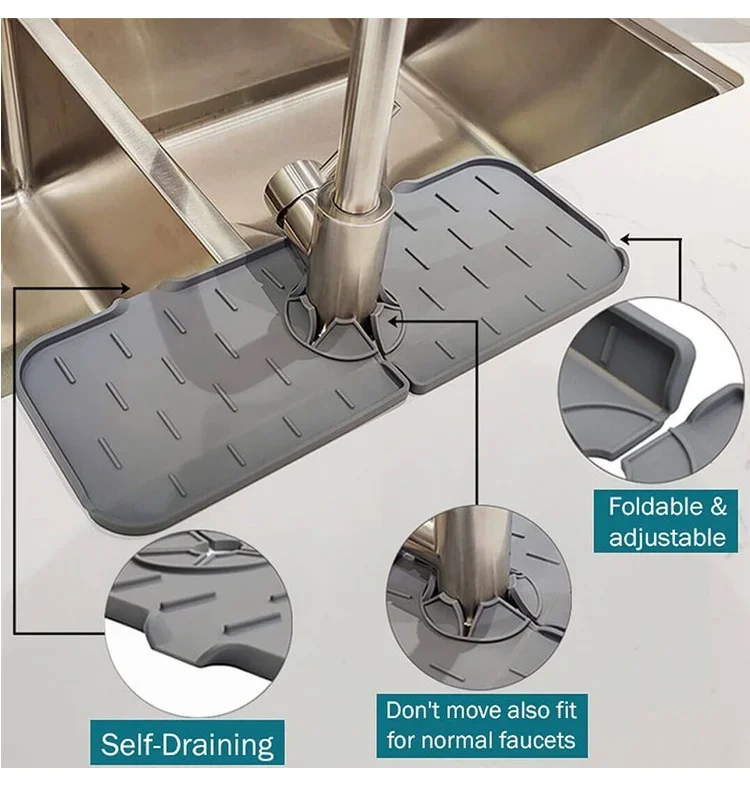 Foldable & adjustable

Self-Draining

Don't move also fit for normal faucets