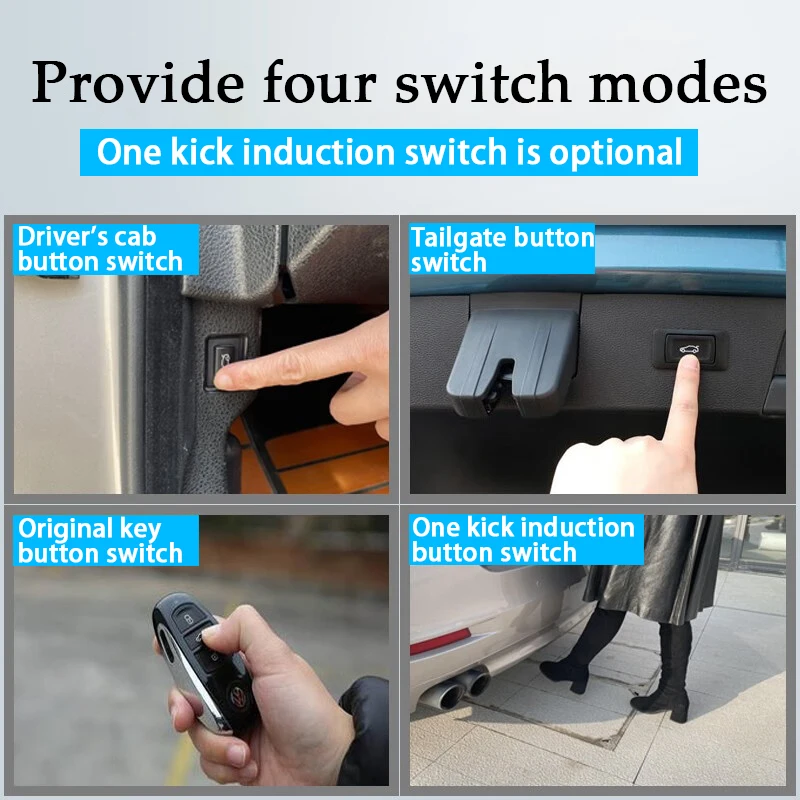 Provide four switch modes

One kick induction switch is optional

Driver's cab button switch

Tailgate button switch

Original key button switch

One kick induction button switch