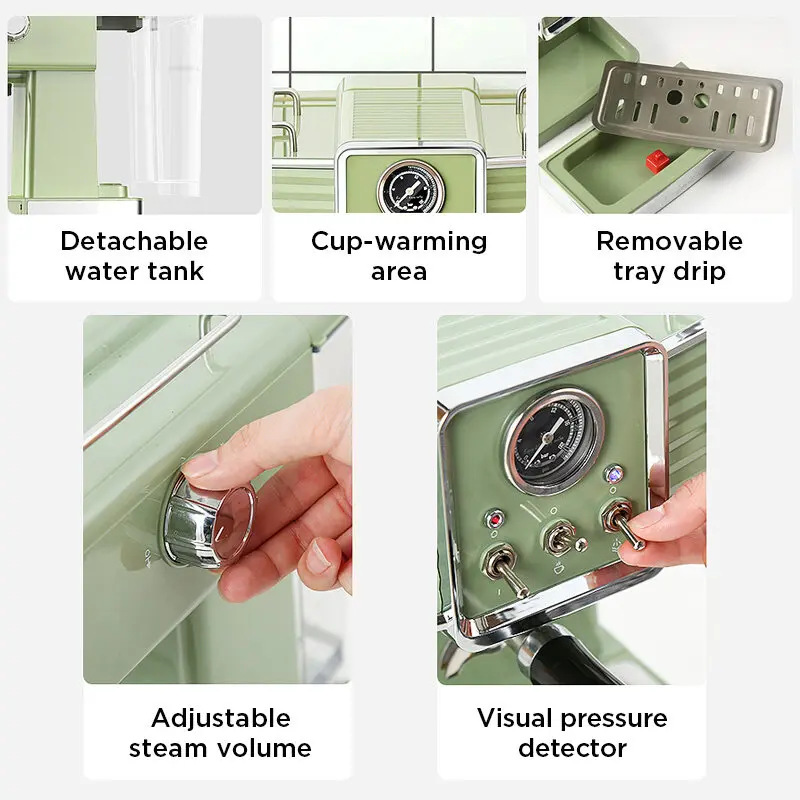 Detachable water tank

Cup-warming area

Removable tray drip

Adjustable steam volume

Visual pressure detector