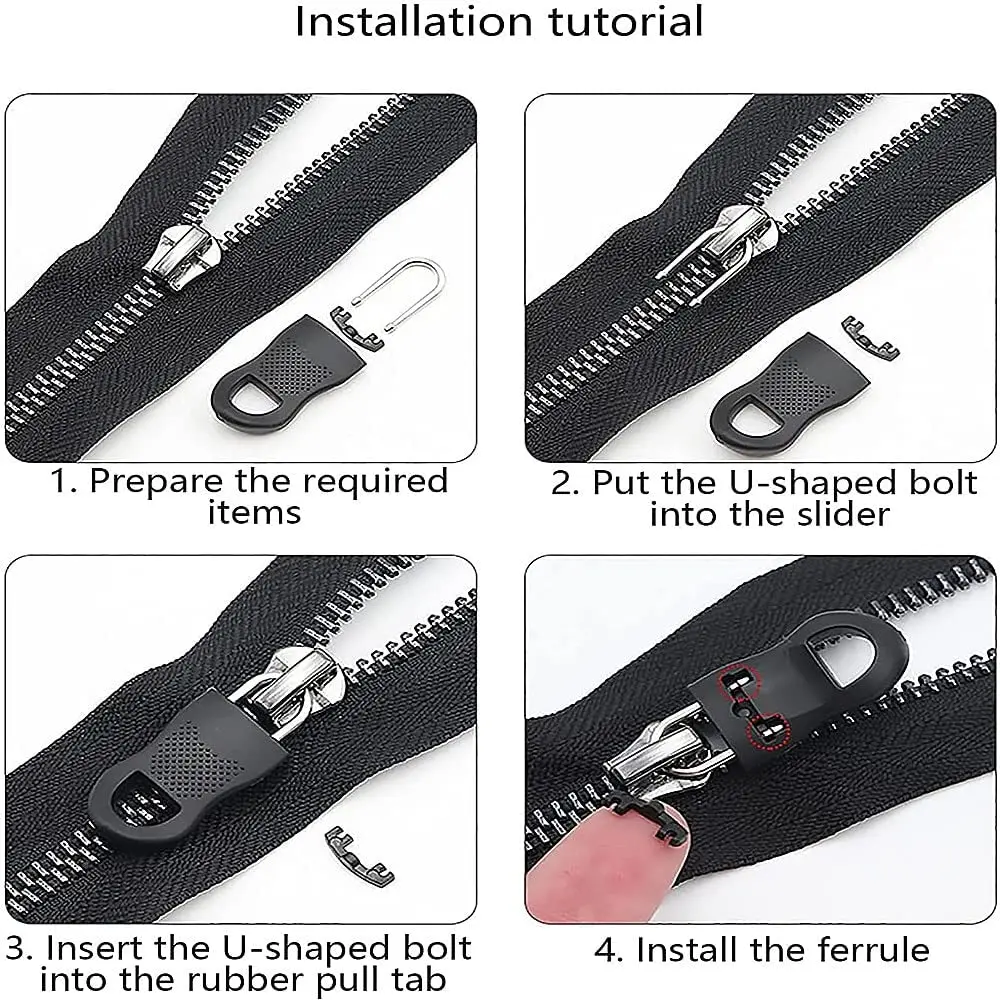 Installation tutorial

1. Prepare the required items

2. Put the U-shaped bolt into the slider

3. Insert the U-shaped bolt into the rubber pull tab

4. Install the ferrule