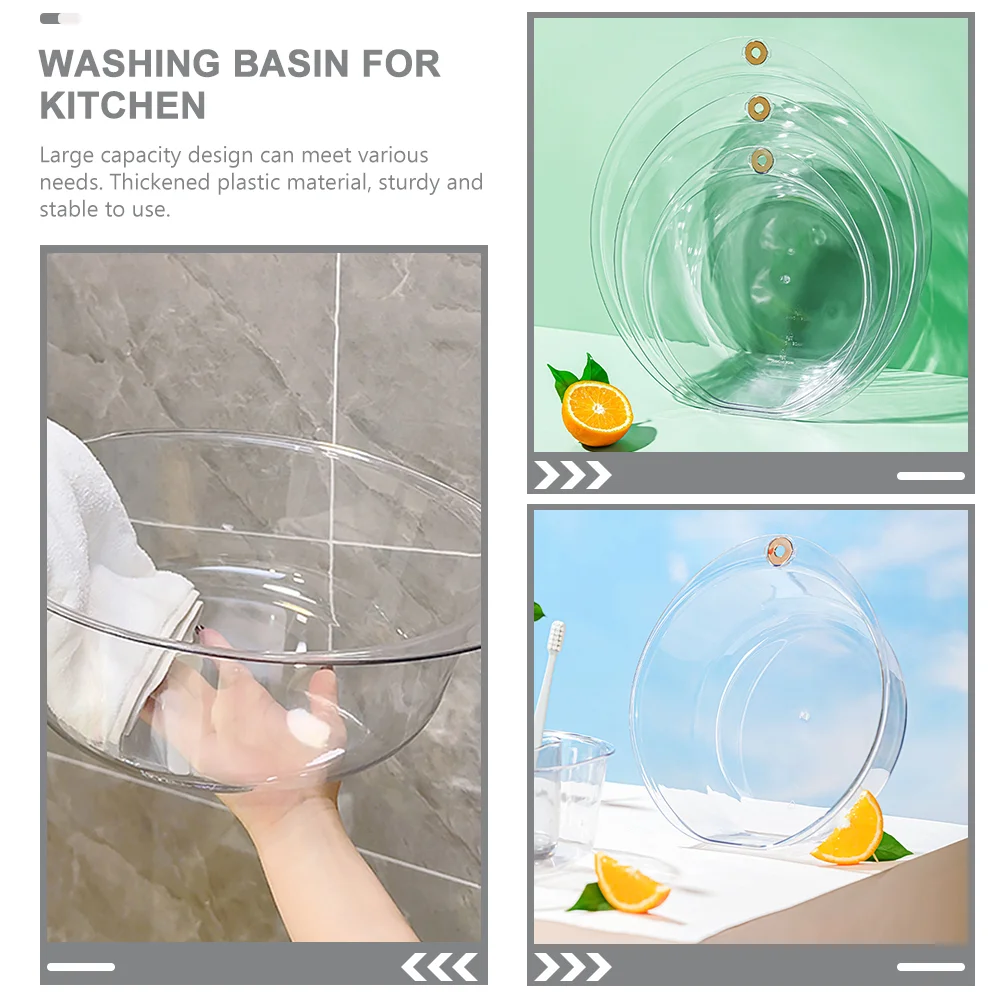 WASHING BASIN FOR KITCHEN

Large capacity design can meet various needs. Thickened plastic material, sturdy and stable to use.