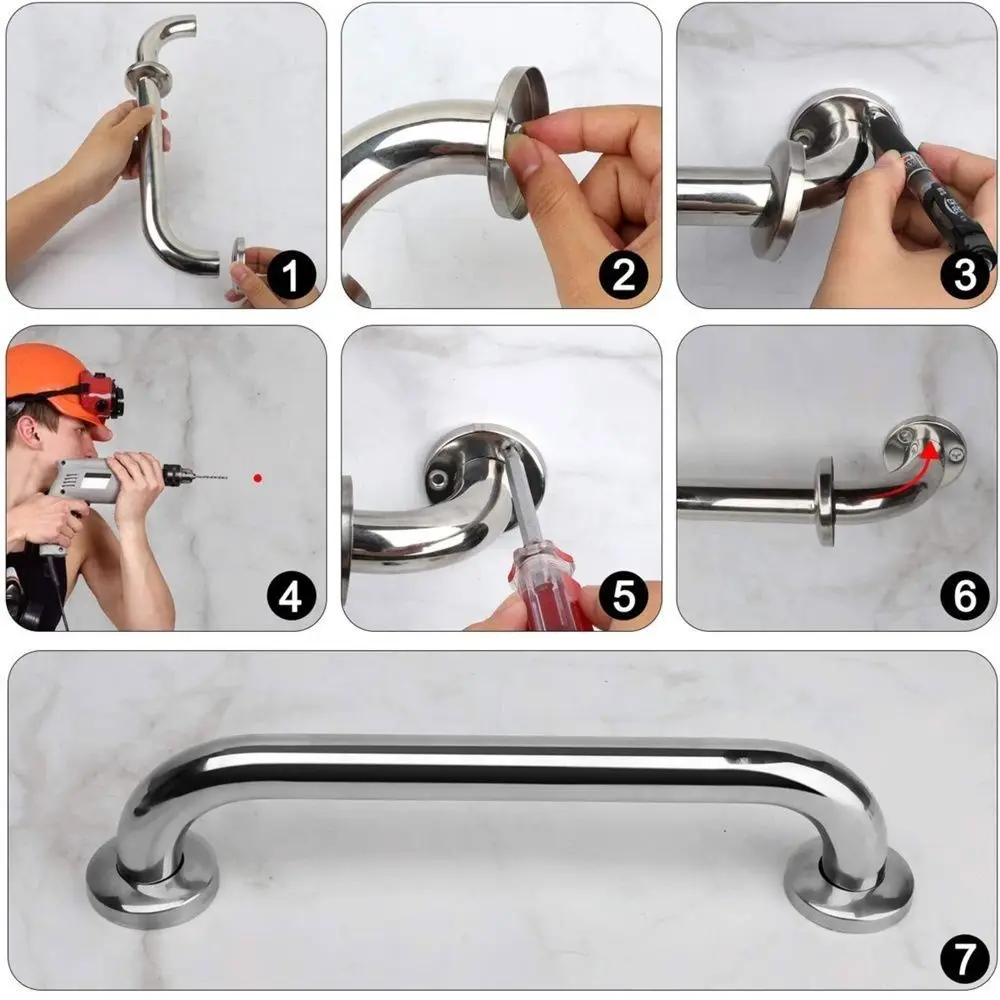 1

2

3

4

5

6

7