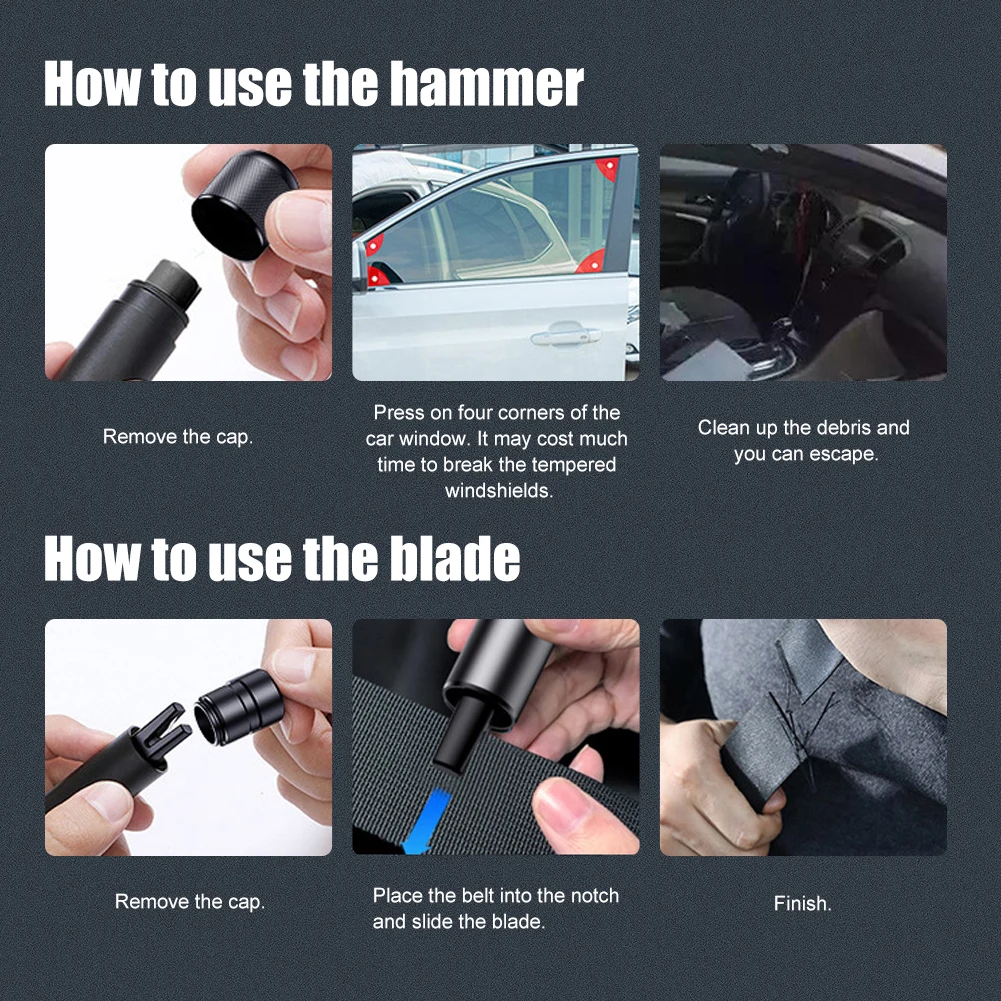 How to use the hammer

Remove the cap.

Press on four corners of the car window. It may cost much time to break the tempered windshields.

Clean up the debris and you can escape.

How to use the blade

Remove the cap.

Place the belt into the notch and slide the blade.

Finish.