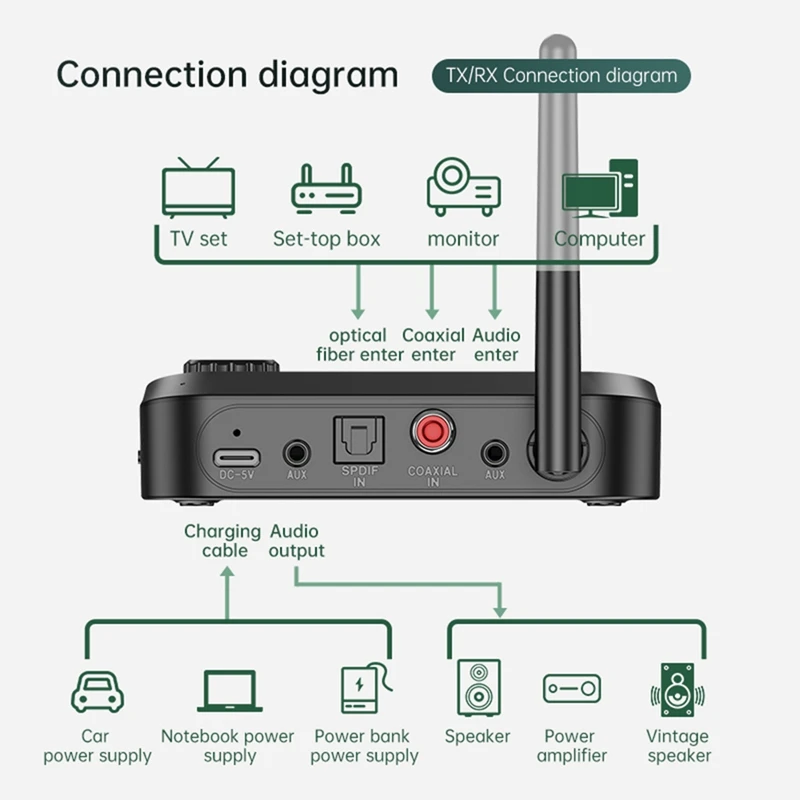 Connection diagram

TX/RX Connection diagram

TV set

Set-top box

monitor

Computer

optical fiber enter

Coaxial enter

Audio enter

DC-5V

AUX

SPDIF IN

COAXIAL IN

AUX

Charging cable

Audio output

Car power supply

Notebook power supply

Power bank power supply

Speaker

Power amplifier

Vintage speaker