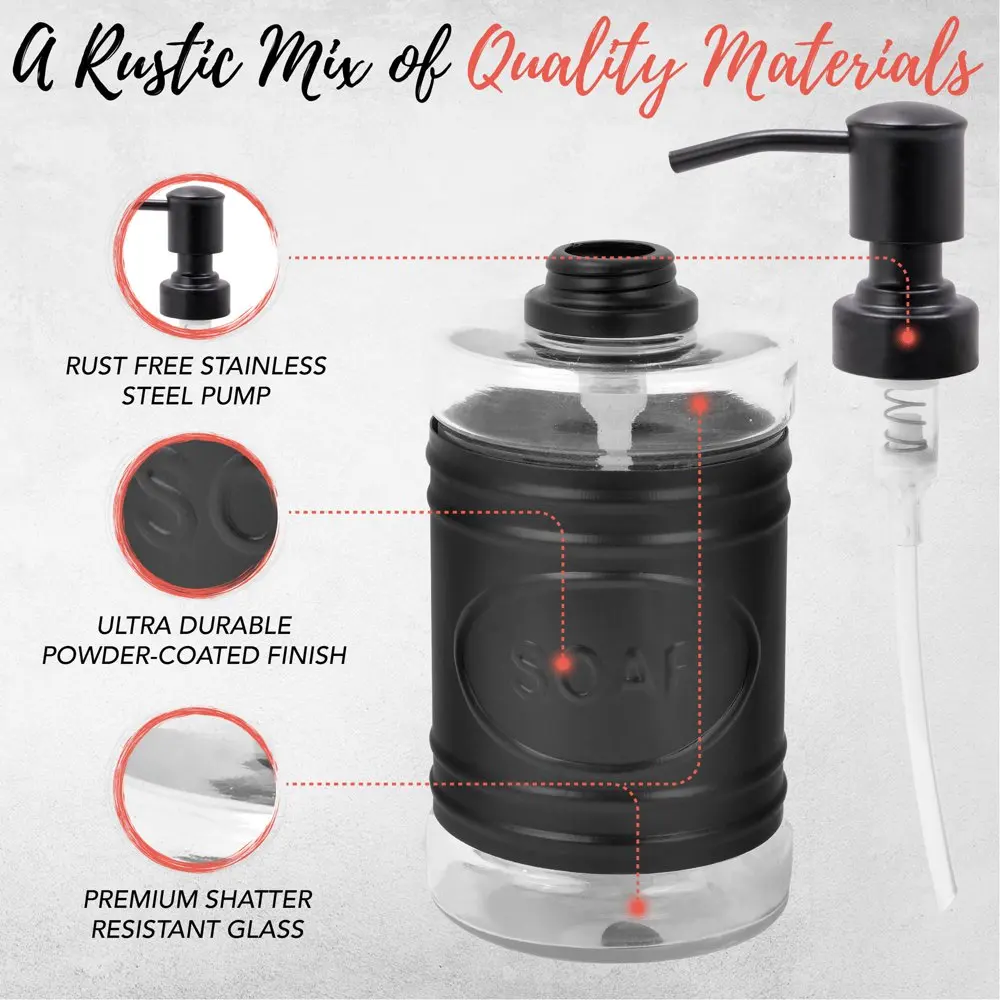 A Rustic Mix of Quality Materials

RUST FREE STAINLESS STEEL PUMP

SO

ULTRA DURABLE POWDER-COATED FINISH

SOAP

PREMIUM SHATTER RESISTANT GLASS