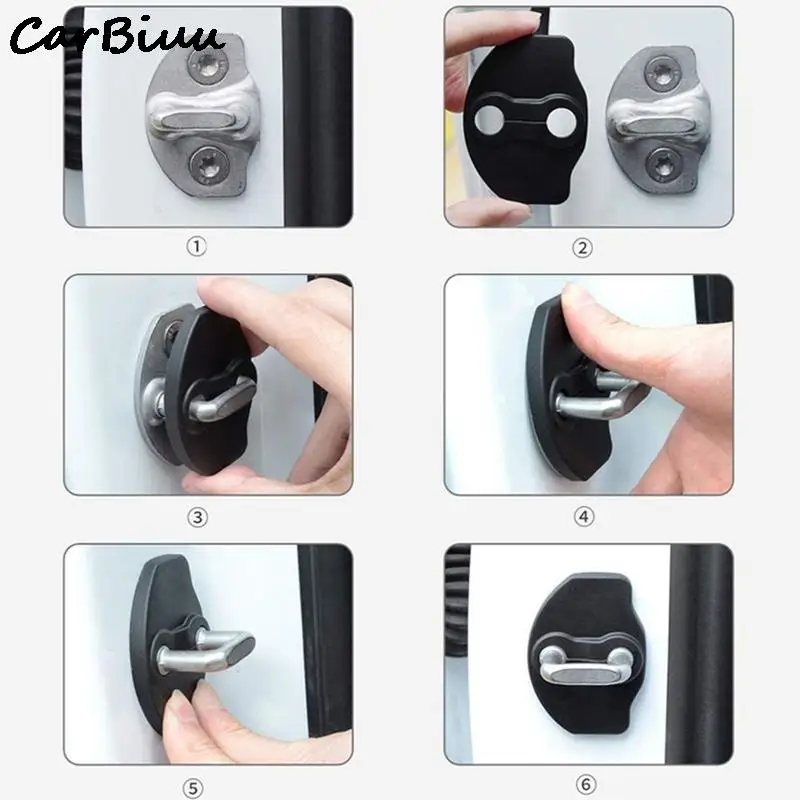 CarBiuu

①

②

③

④

⑤

⑥