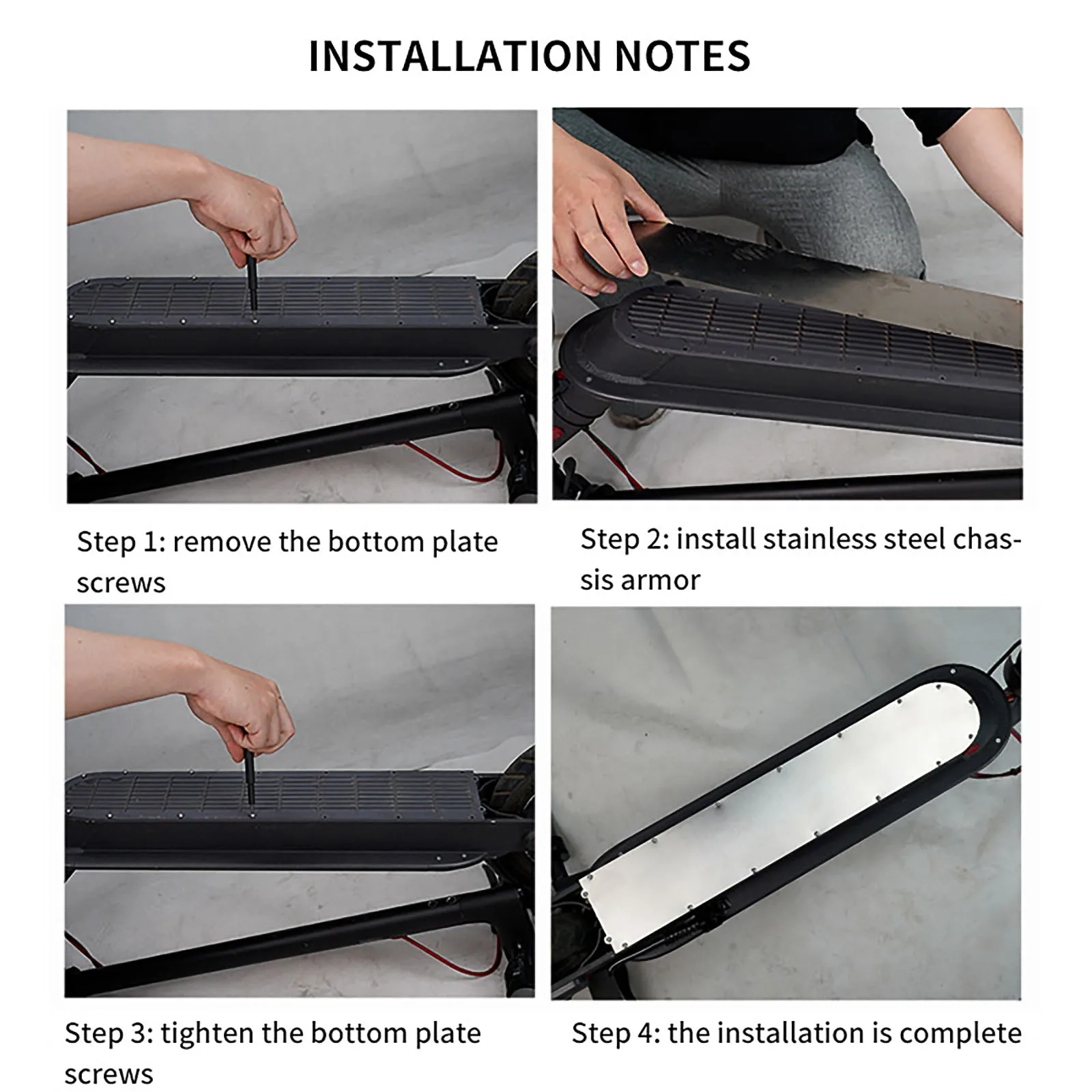 INSTALLATION NOTES

Step 1: remove the bottom plate screws

Step 2: install stainless steel chassis armor

Step 3: tighten the bottom plate screws

Step 4: the installation is complete