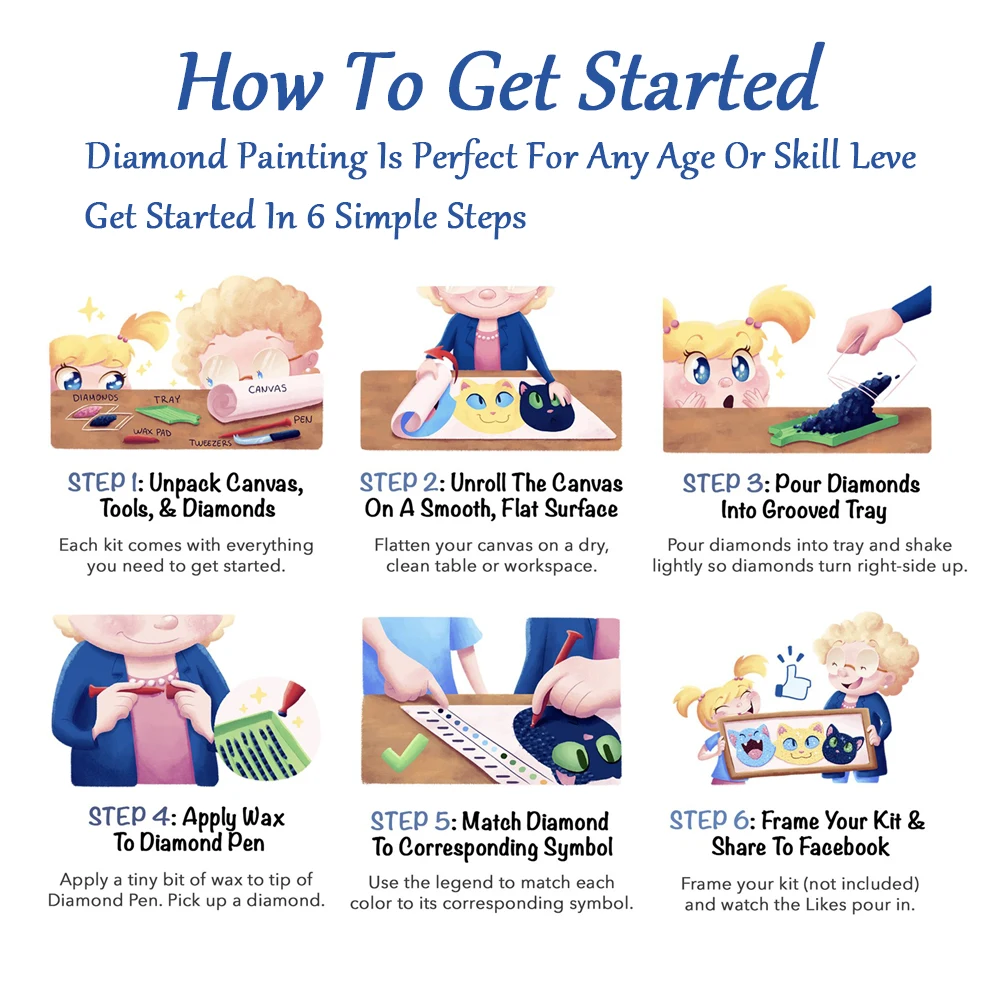 How To Get Started

Diamond Painting Is Perfect For Any Age Or Skill Leve

Get Started In 6 Simple Steps

DIAMONDS
TRAY
CANVAS
WAX PAD
PEN
TWEEZERS

STEP 1: Unpack Canvas, Tools, & Diamonds

Each kit comes with everything you need to get started.

STEP 2: Unroll The Canvas On A Smooth, Flat Surface

Flatten your canvas on a dry, clean table or workspace.

STEP 3: Pour Diamonds Into Grooved Tray

Pour diamonds into tray and shake lightly so diamonds turn right-side up.

STEP 4: Apply Wax To Diamond Pen

Apply a tiny bit of wax to tip of Diamond Pen. Pick up a diamond.

STEP 5: Match Diamond To Corresponding Symbol

Use the legend to match each color to its corresponding symbol.

STEP 6: Frame Your Kit & Share To Facebook

Frame your kit (not included) and watch the Likes pour in.