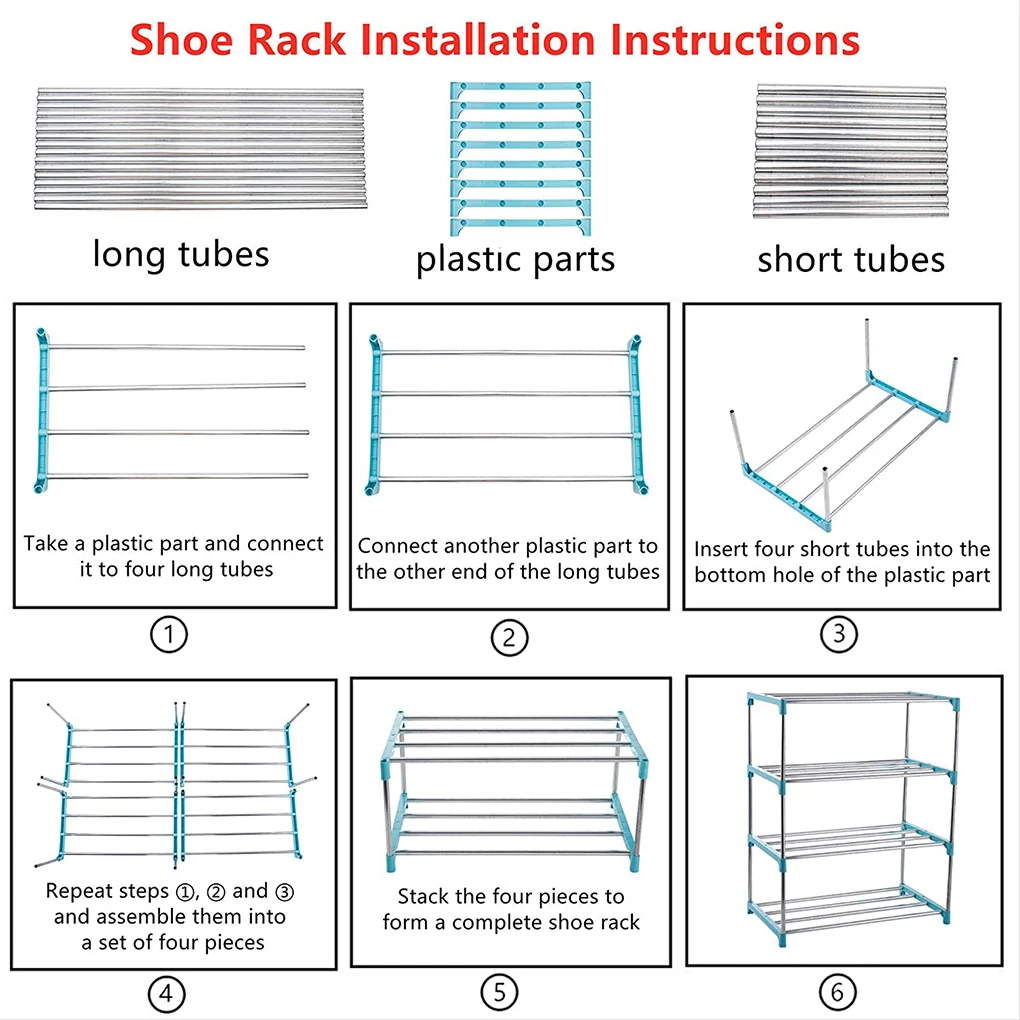 Shoe Rack Installation Instructions

long tubes

plastic parts

short tubes

Take a plastic part and connect it to four long tubes

①

Connect another plastic part to the other end of the long tubes

②

Insert four short tubes into the bottom hole of the plastic part

③

Repeat steps ①, ② and ③ and assemble them into a set of four pieces

④

Stack the four pieces to form a complete shoe rack

⑤

⑥