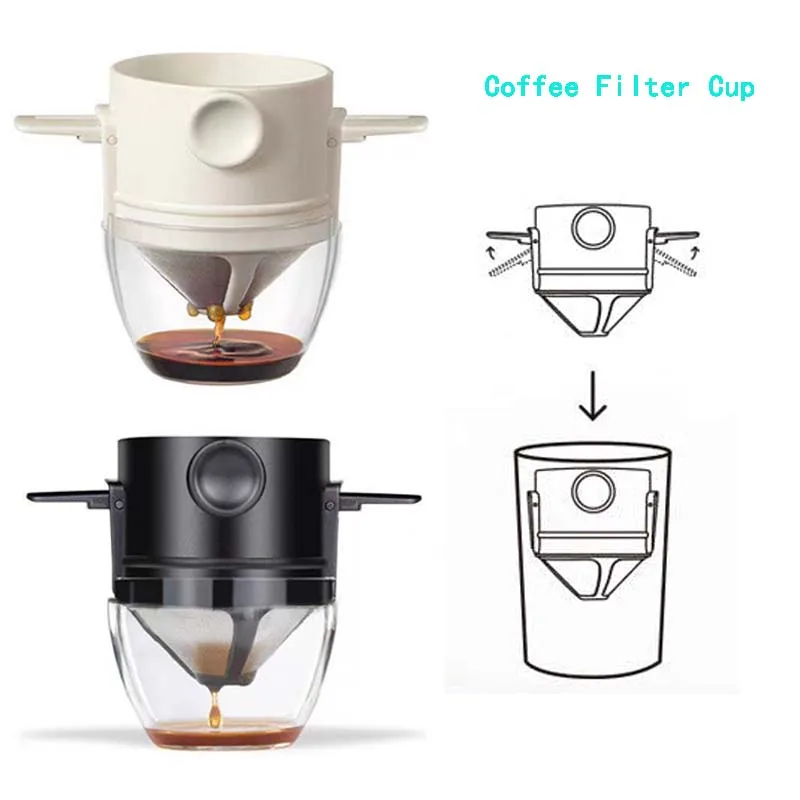 Coffee Filter Cup