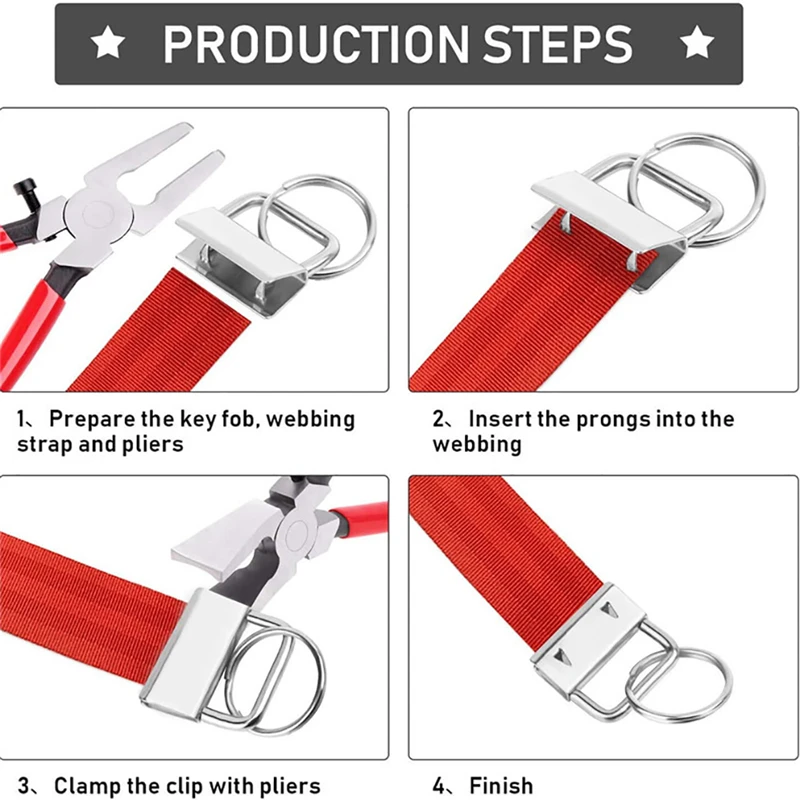 ★ PRODUCTION STEPS ★

1、Prepare the key fob, webbing strap and pliers

2、Insert the prongs into the webbing

3、Clamp the clip with pliers

4、Finish