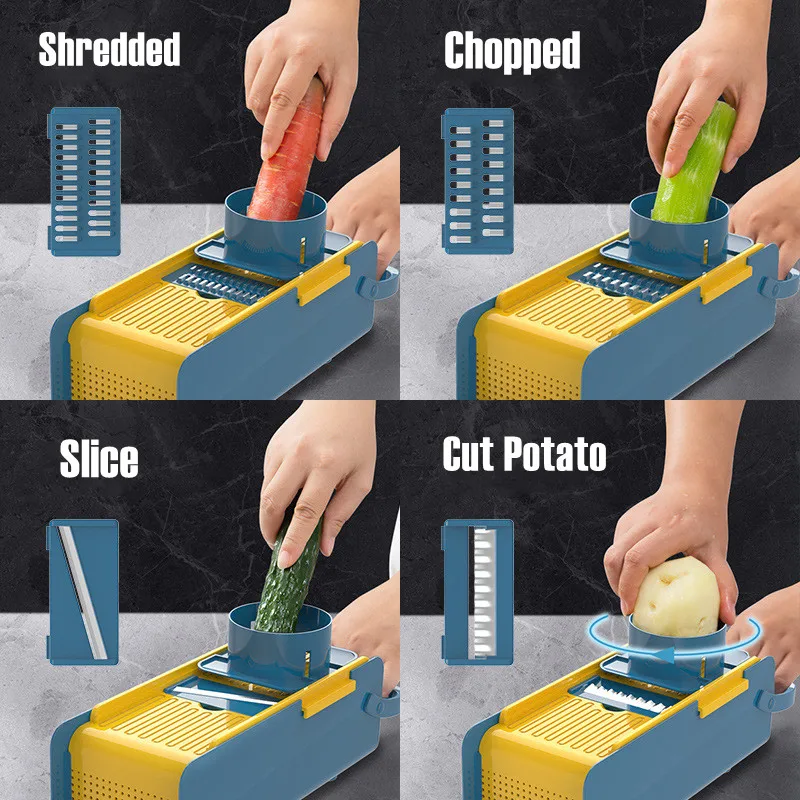 Shredded

Chopped

Slice

Cut Potato