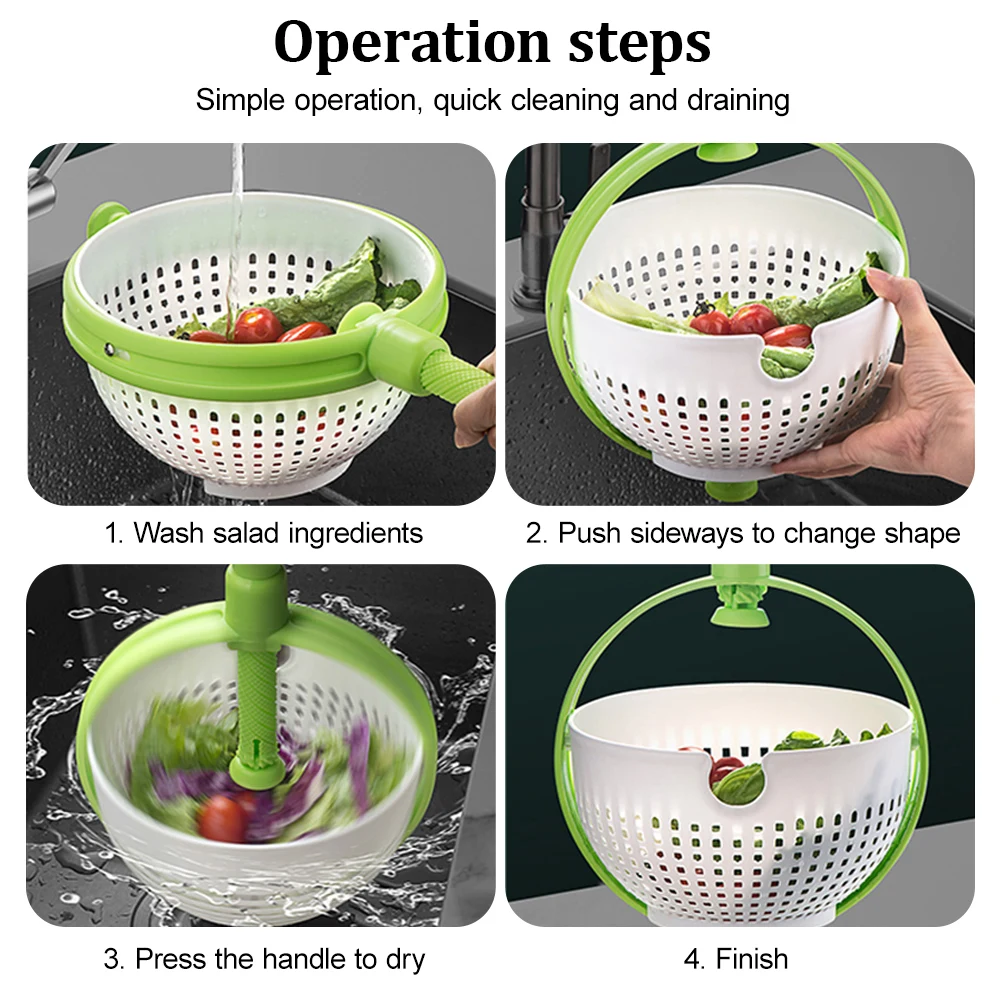 Operation steps

Simple operation, quick cleaning and draining

1. Wash salad ingredients

2. Push sideways to change shape

3. Press the handle to dry

4. Finish