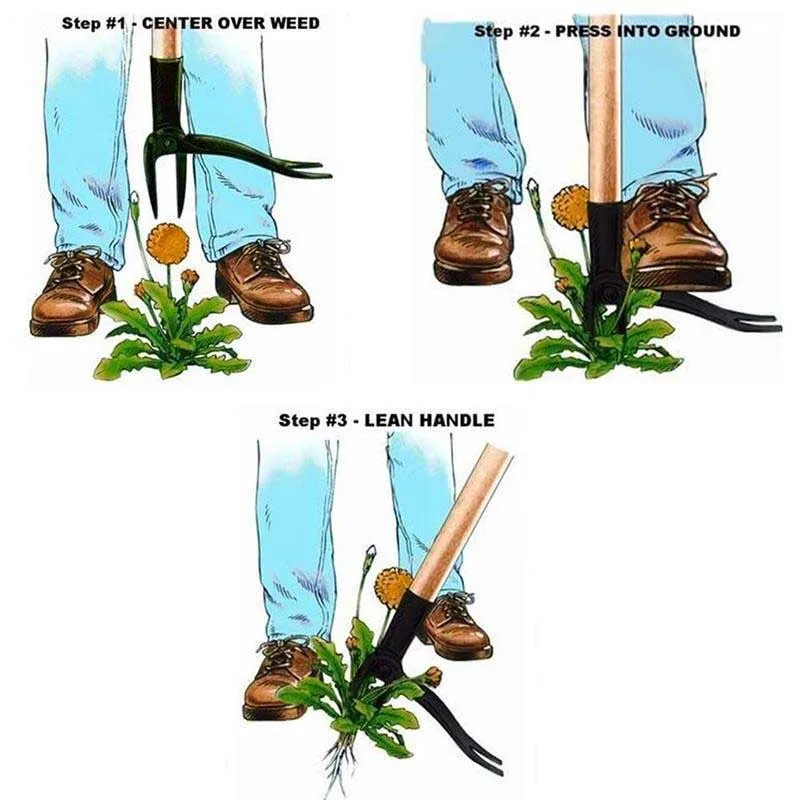 Step #1 - CENTER OVER WEED

Step #2 - PRESS INTO GROUND

Step #3 - LEAN HANDLE