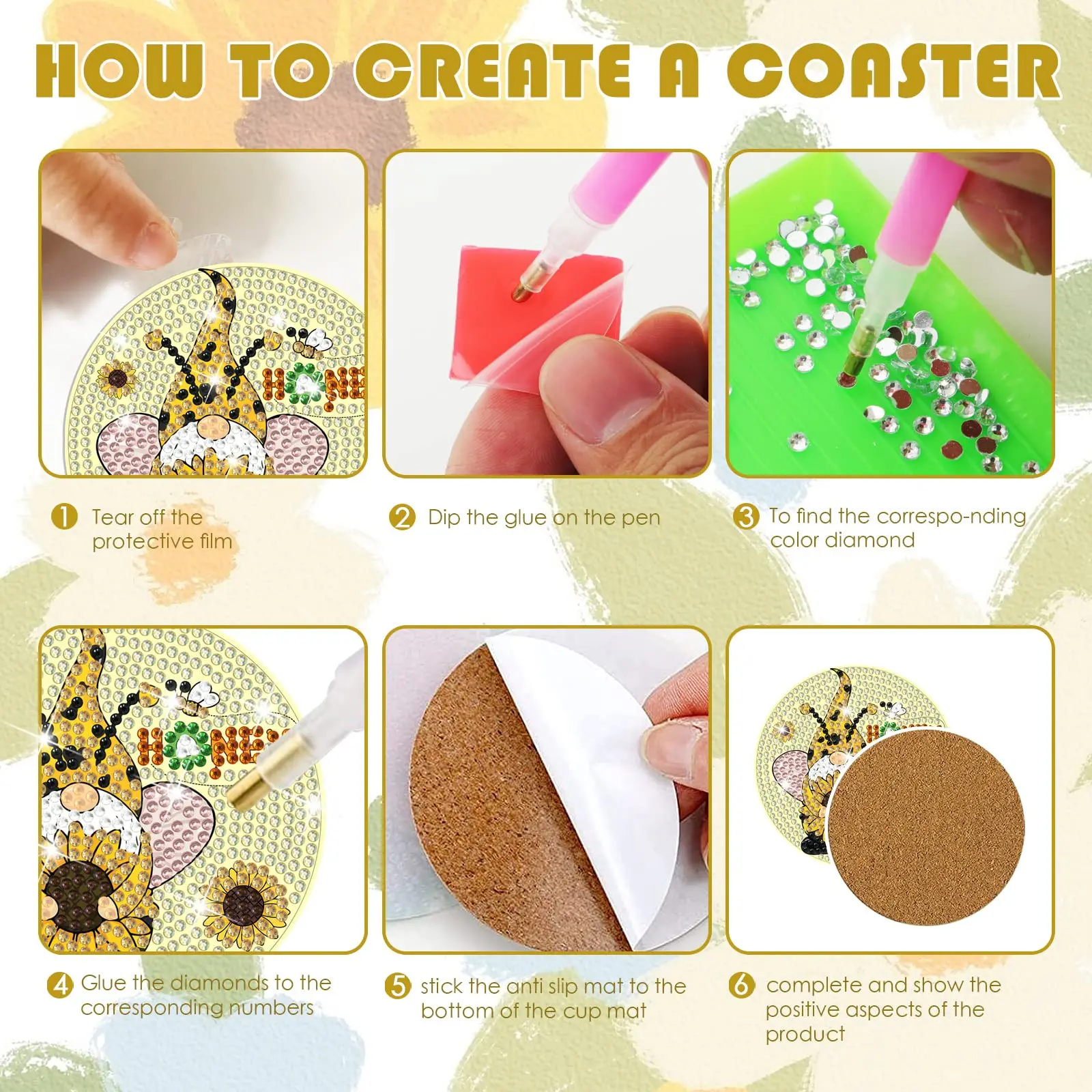 HOW TO CREATE A COASTER

HONE

1 Tear off the protective film

2 Dip the glue on the pen

3 To find the correspo-nding color diamond

HONEY

4 Glue the diamonds to the corresponding numbers

5 stick the anti slip mat to the bottom of the cup mat

6 complete and show the positive aspects of the product