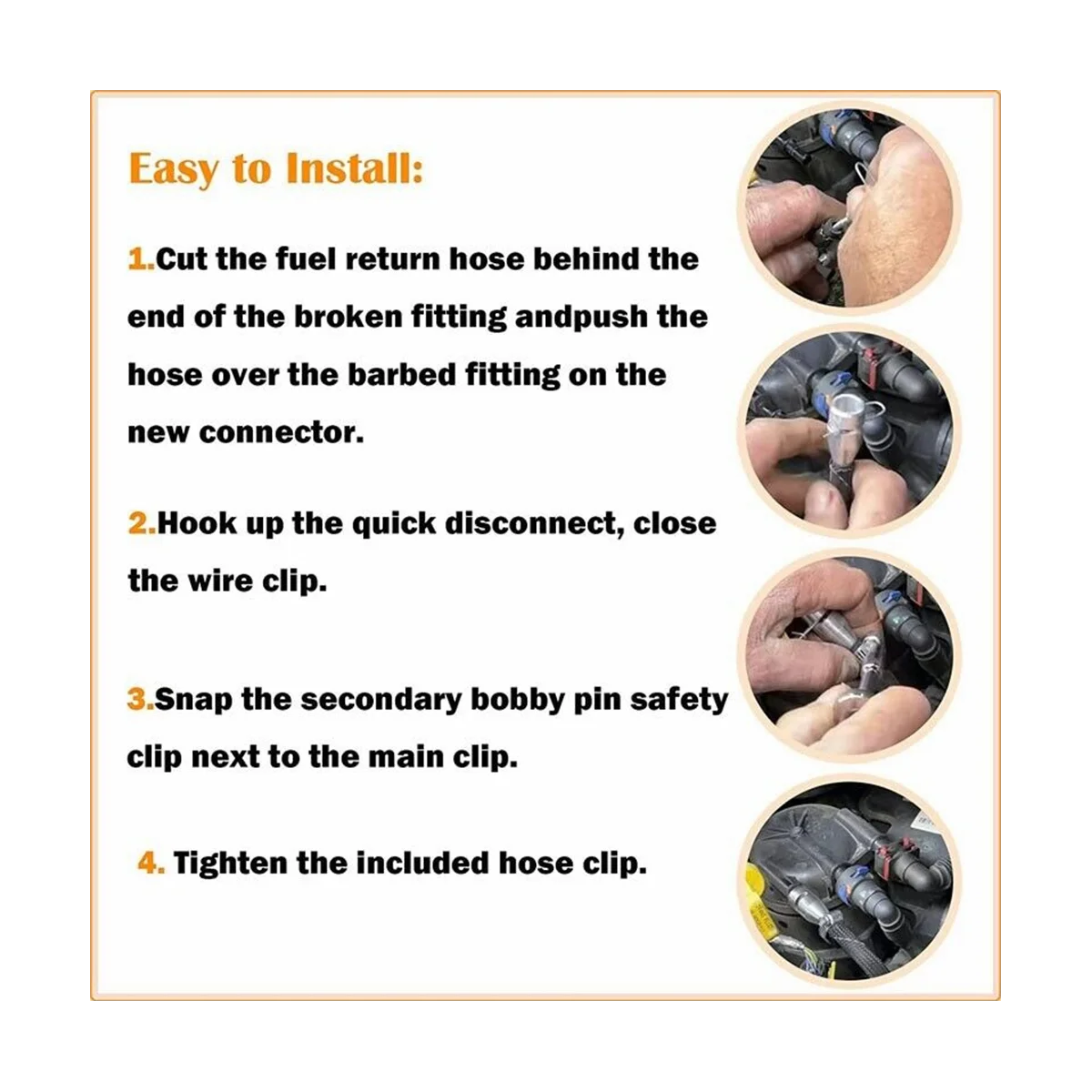 Easy to Install:

1.Cut the fuel return hose behind the end of the broken fitting andpush the hose over the barbed fitting on the new connector.

2.Hook up the quick disconnect, close the wire clip.

3.Snap the secondary bobby pin safety clip next to the main clip.

4. Tighten the included hose clip.