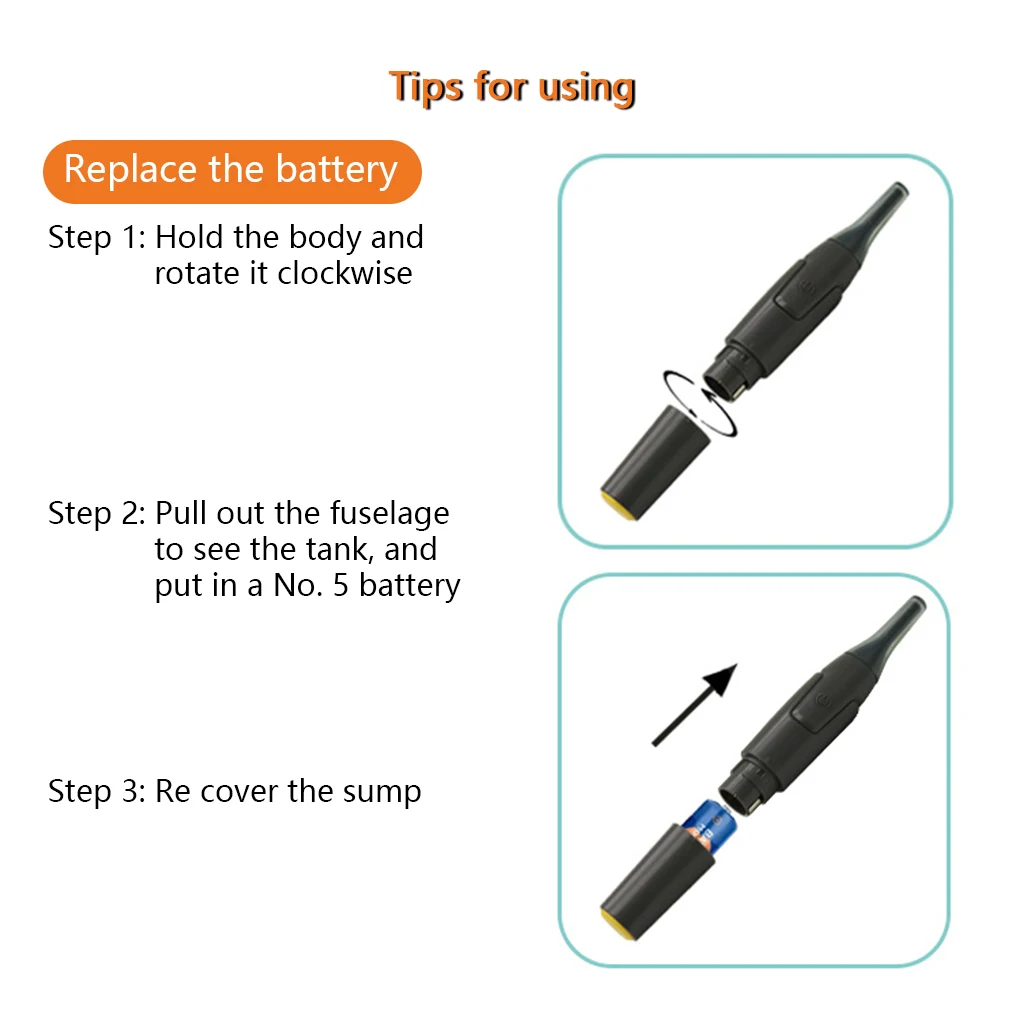 Tips for using

Replace the battery

Step 1: Hold the body and rotate it clockwise

Step 2: Pull out the fuselage to see the tank, and put in a No. 5 battery

Step 3: Re cover the sump