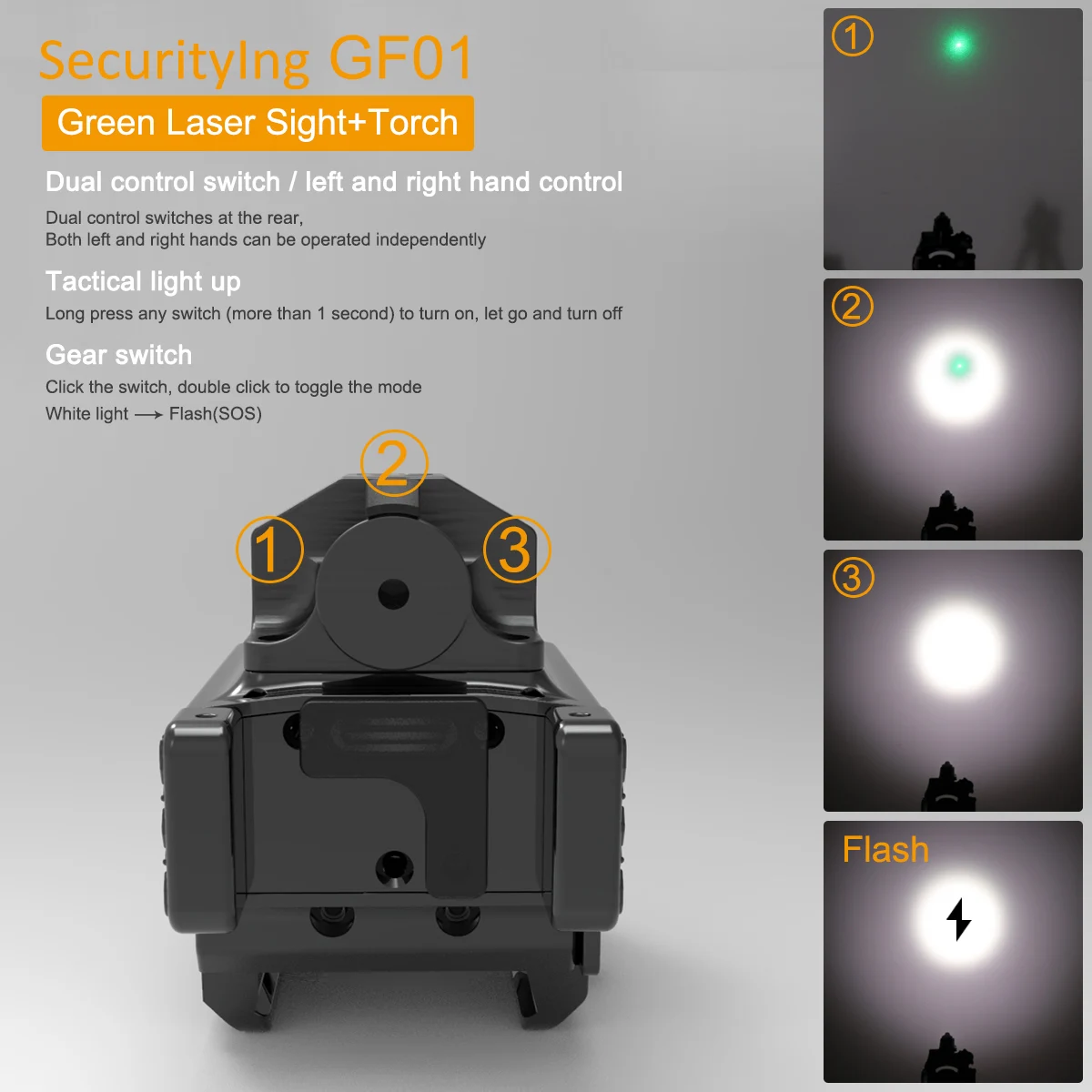 SecurityIng GF01

Green Laser Sight+Torch

Dual control switch / left and right hand control

Dual control switches at the rear,
Both left and right hands can be operated independently

Tactical light up

Long press any switch (more than 1 second) to turn on, let go and turn off

Gear switch

Click the switch, double click to toggle the mode
White light ⟶ Flash(SOS)

2

1

3

1

2

3

Flash