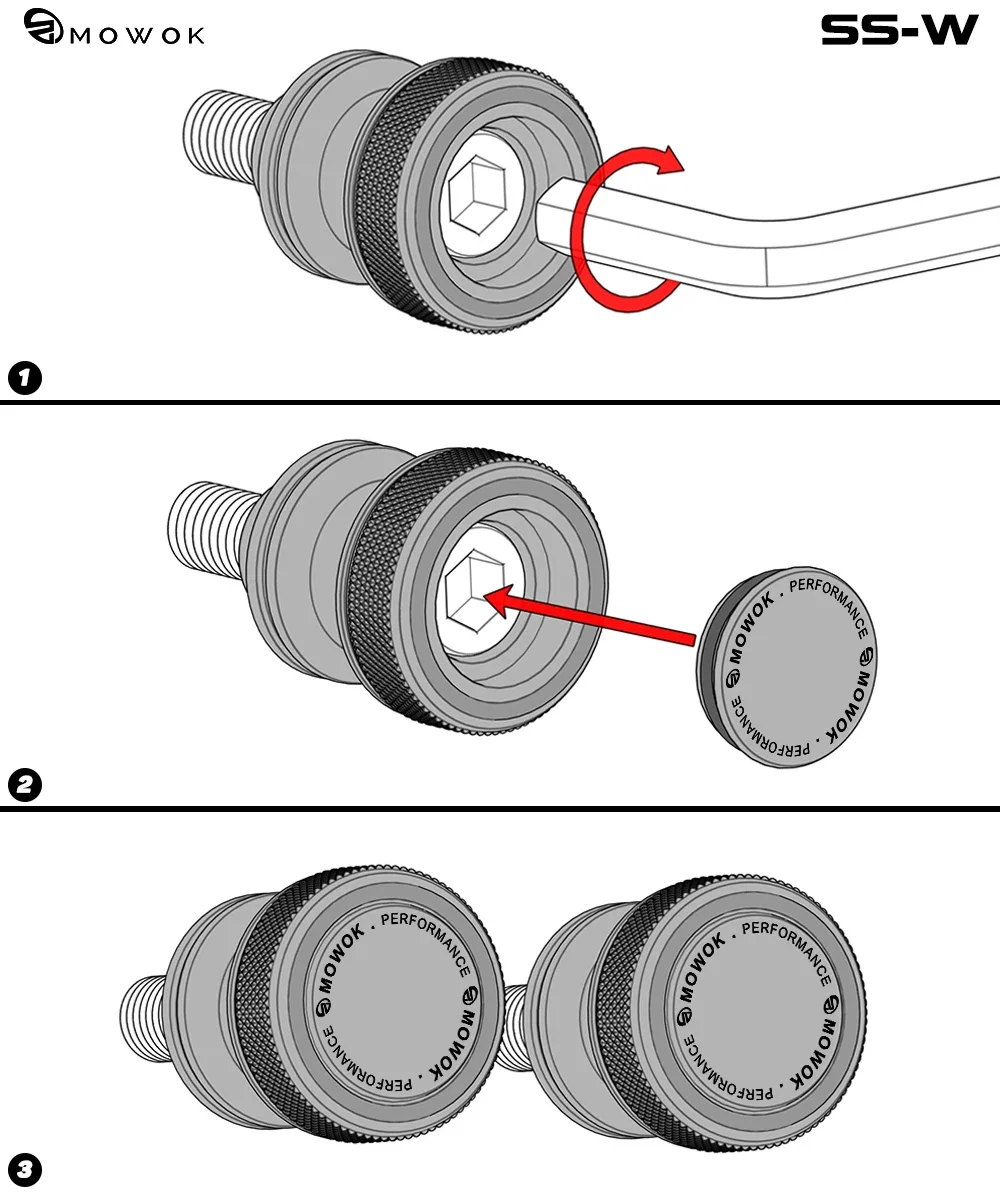 MOWOK

SS-W

1

MOWOK . PERFORMANCE MOWOK . PERFORMANCE

2

MOWOK . PERFORMANCE MOWOK . PERFORMANCE

MOWOK . PERFORMANCE MOWOK . PERFORMANCE

3