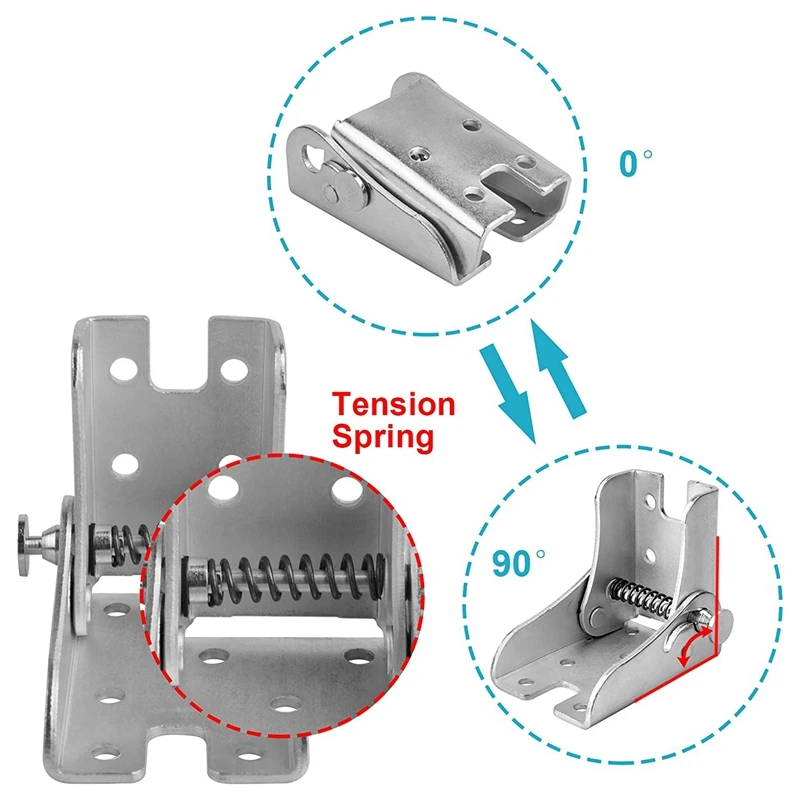 0°

Tension Spring

90°