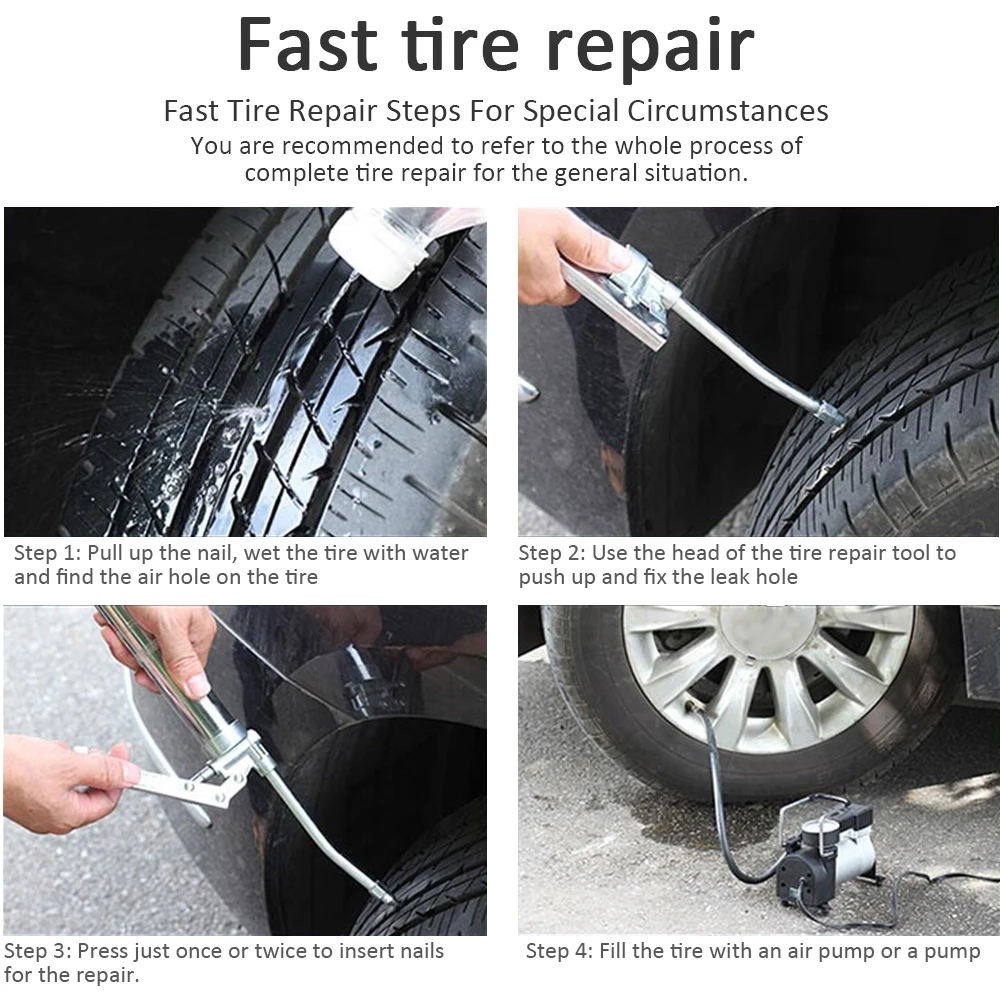 Fast tire repair

Fast Tire Repair Steps For Special Circumstances

You are recommended to refer to the whole process of complete tire repair for the general situation.

Step 1: Pull up the nail, wet the tire with water and find the air hole on the tire

Step 2: Use the head of the tire repair tool to push up and fix the leak hole

Step 3: Press just once or twice to insert nails for the repair.

Step 4: Fill the tire with an air pump or a pump