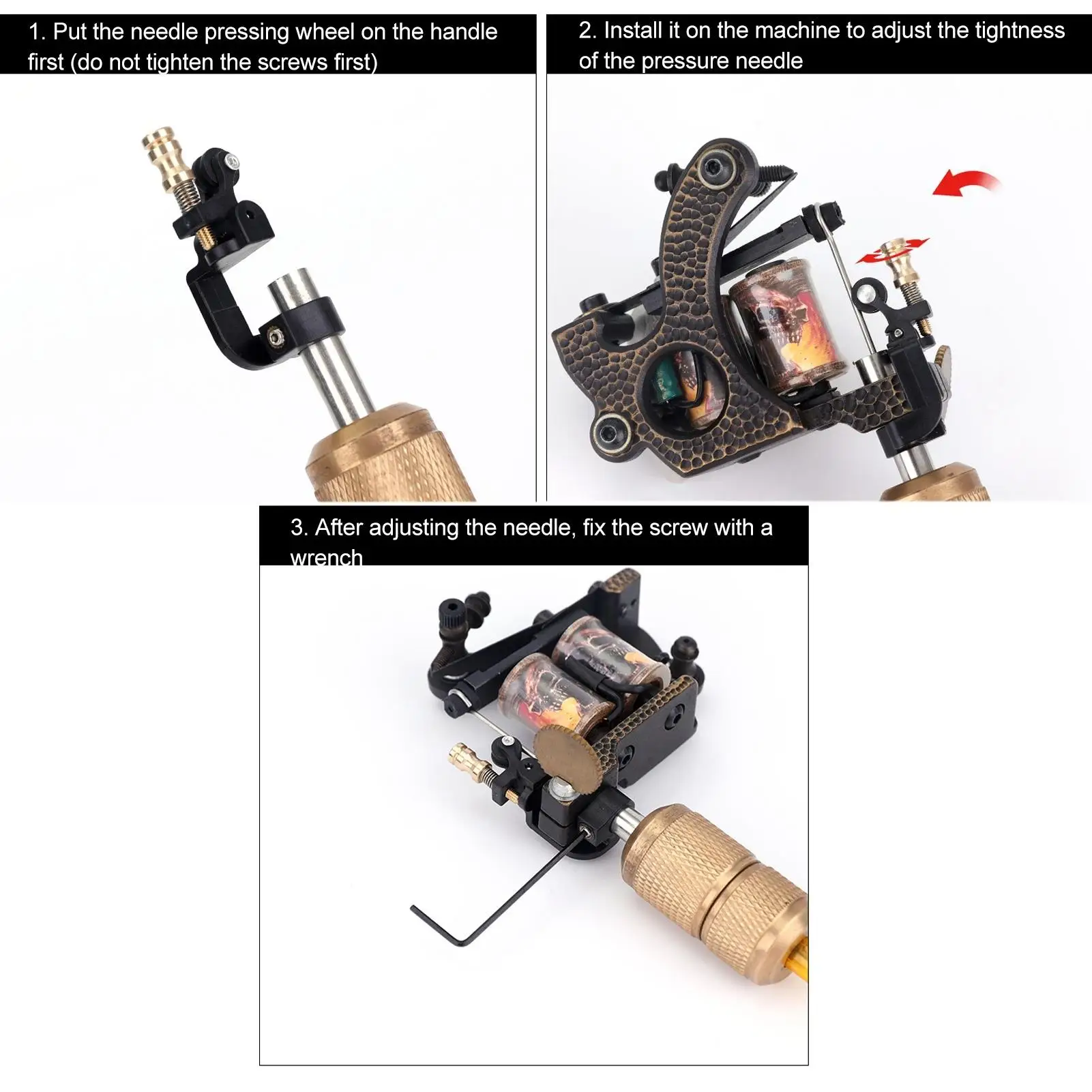 1. Put the needle pressing wheel on the handle first (do not tighten the screws first)

2. Install it on the machine to adjust the tightness of the pressure needle

3. After adjusting the needle, fix the screw with a wrench