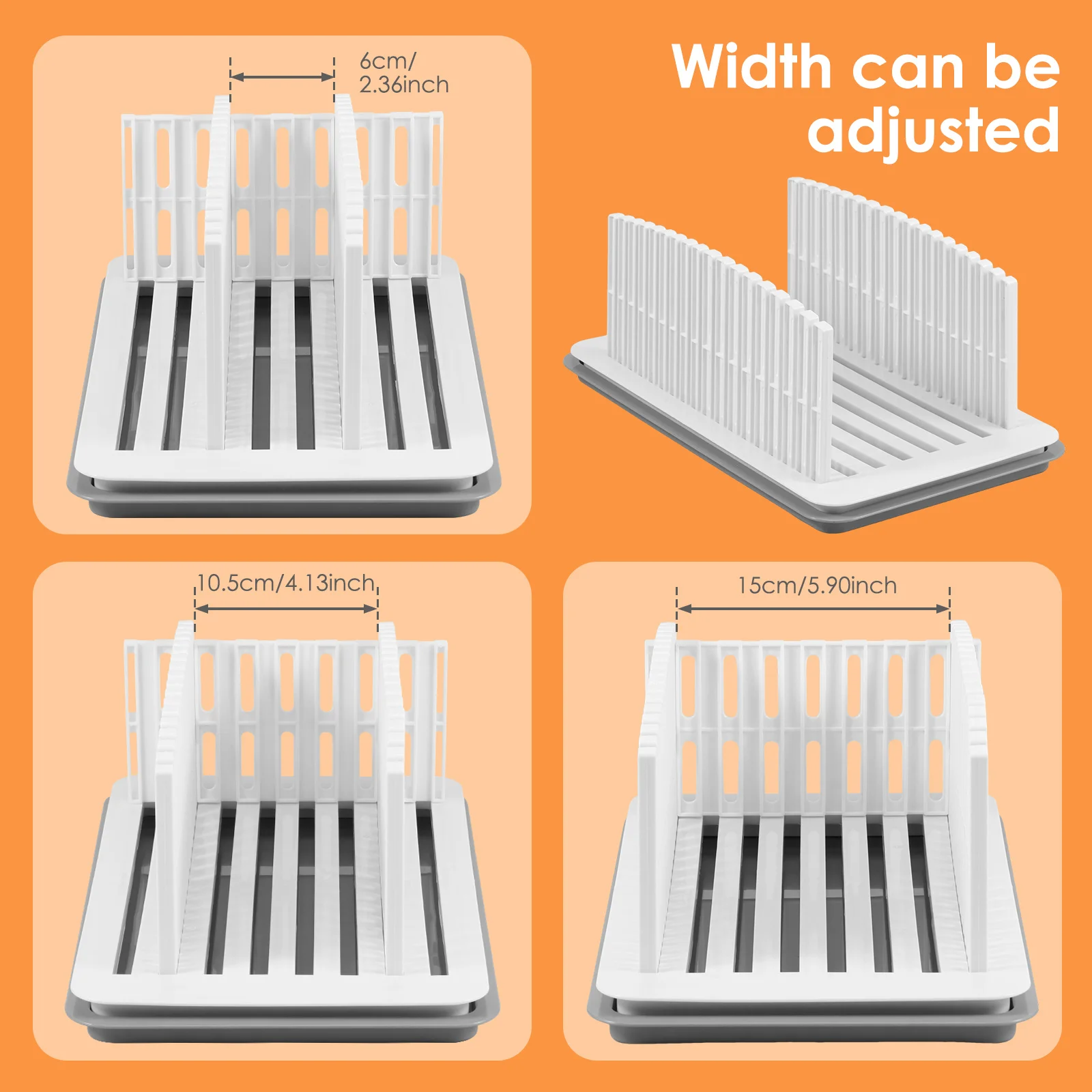 6cm/
2.36inch

Width can be adjusted

10.5cm/4.13inch

15cm/5.90inch