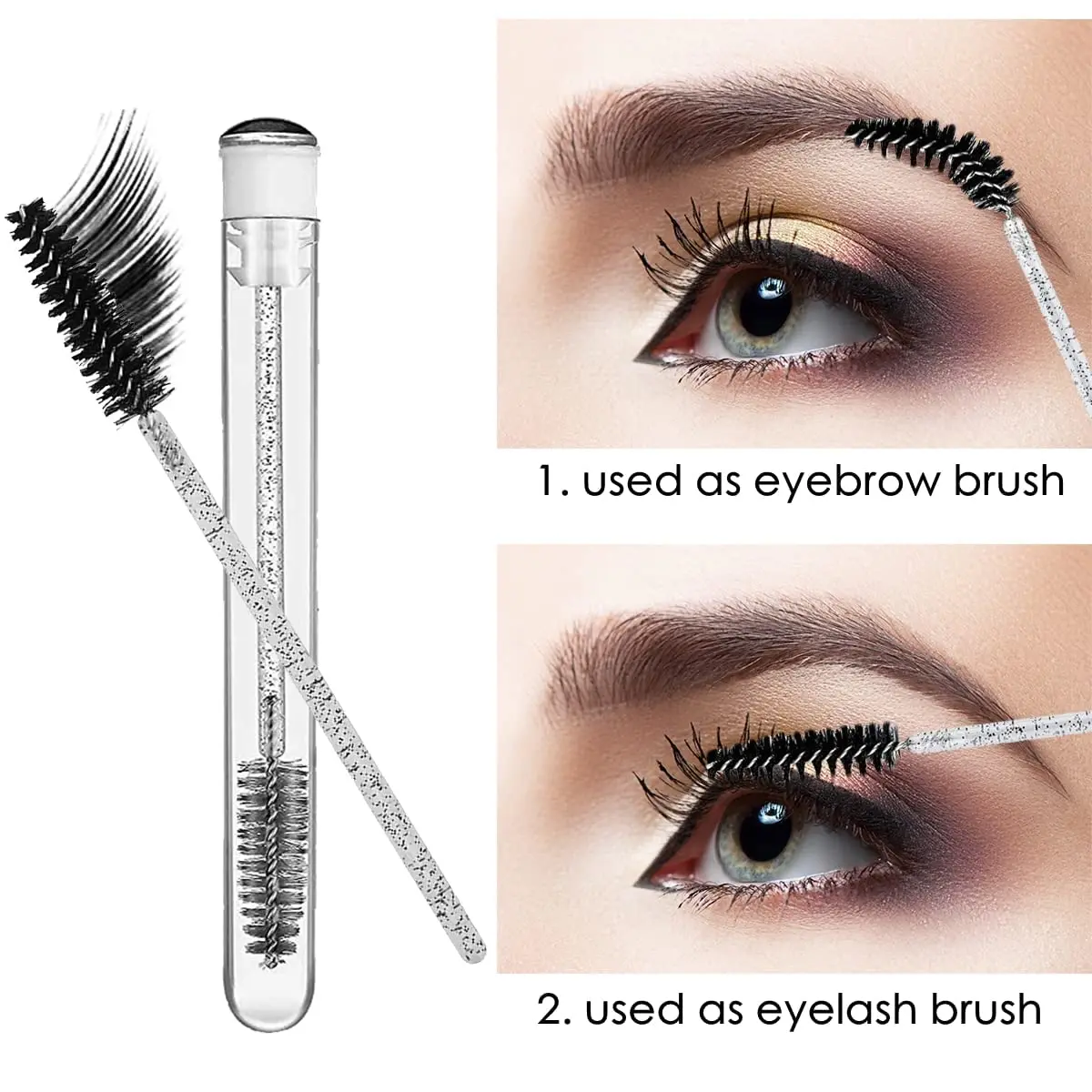 1. used as eyebrow brush

2. used as eyelash brush