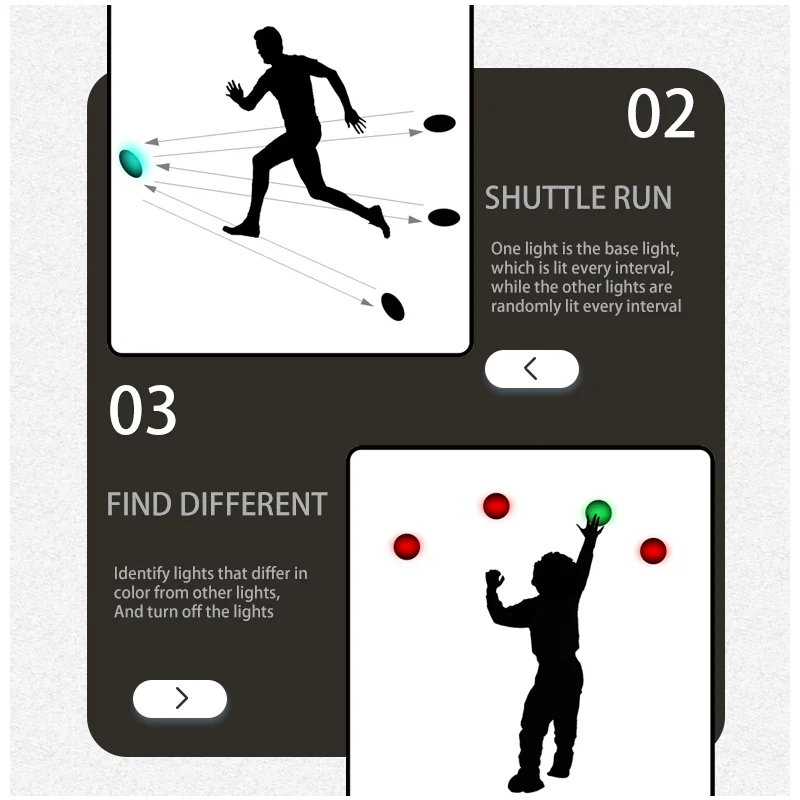 02

SHUTTLE RUN

One light is the base light, which is lit every interval, while the other lights are randomly lit every interval

<

03

FIND DIFFERENT

Identify lights that differ in color from other lights, And turn off the lights

>