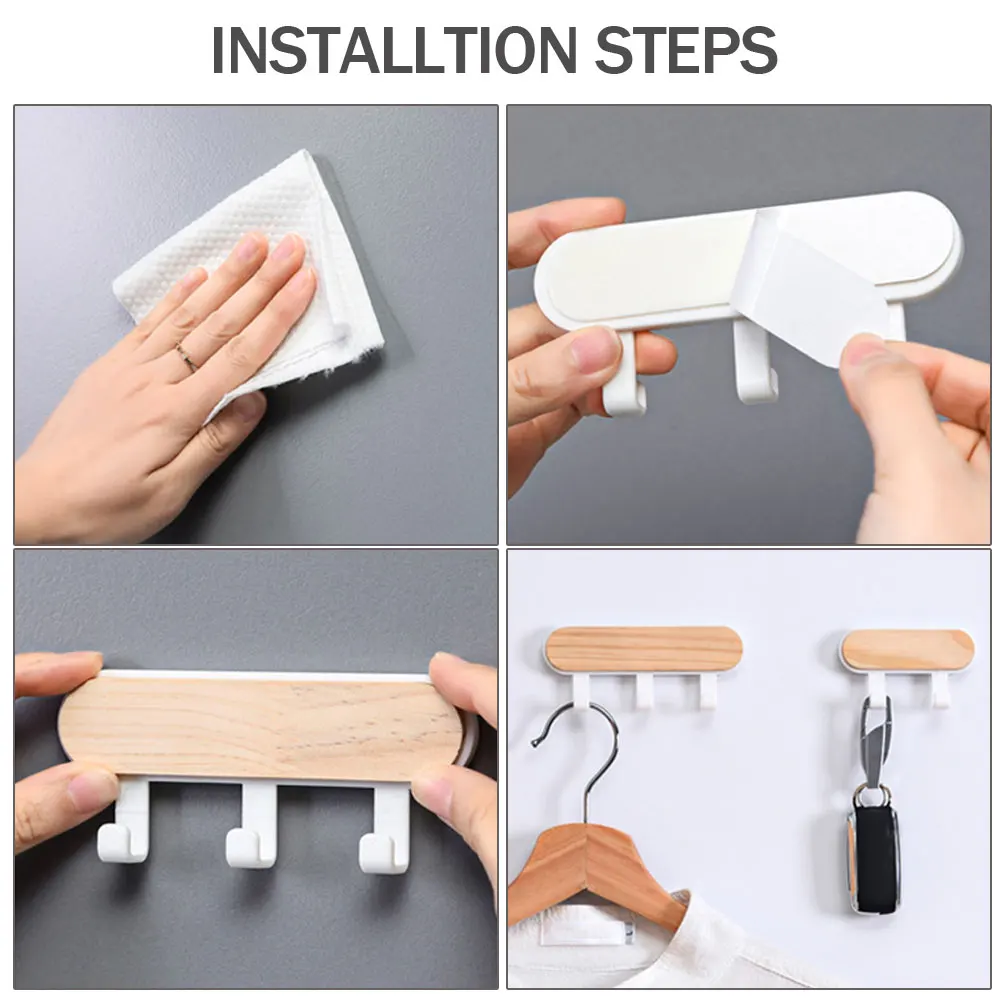 INSTALLTION STEPS