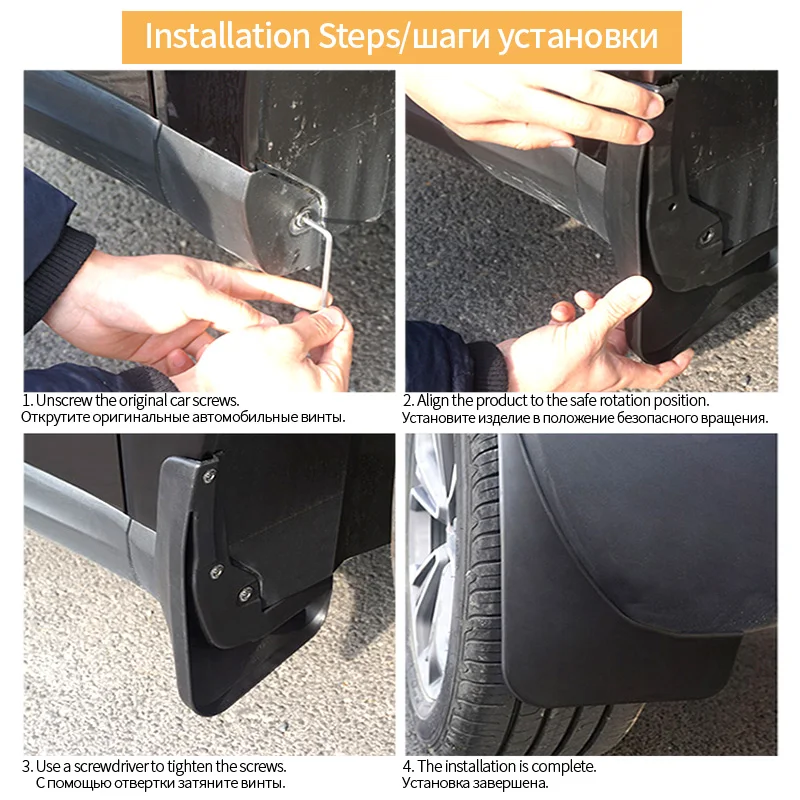 Installation Steps/шаги установки

1. Unscrew the original car screws.
Открутите оригинальные автомобильные винты.

2. Align the product to the safe rotation position.
Установите изделие в положение безопасного вращения.

3. Use a screwdriver to tighten the screws.
С помощью отвертки затяните винты.

4. The installation is complete.
Установка завершена.