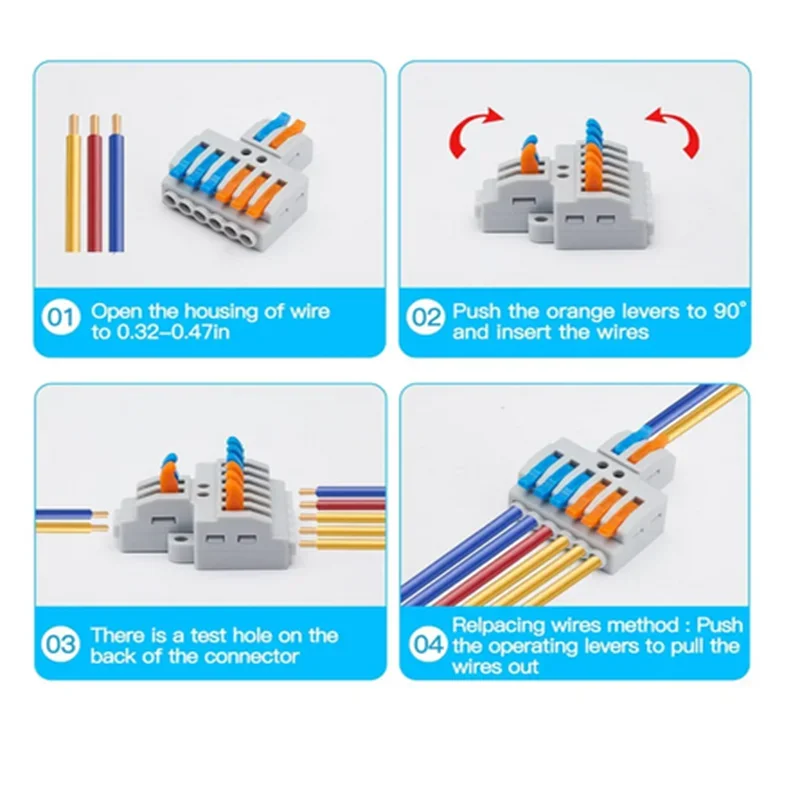 01 Open the housing of wire to 0.32–0.47in

02 Push the orange levers to 90° and insert the wires

03 There is a test hole on the back of the connector

04 Relpacing wires method : Push the operating levers to pull the wires out