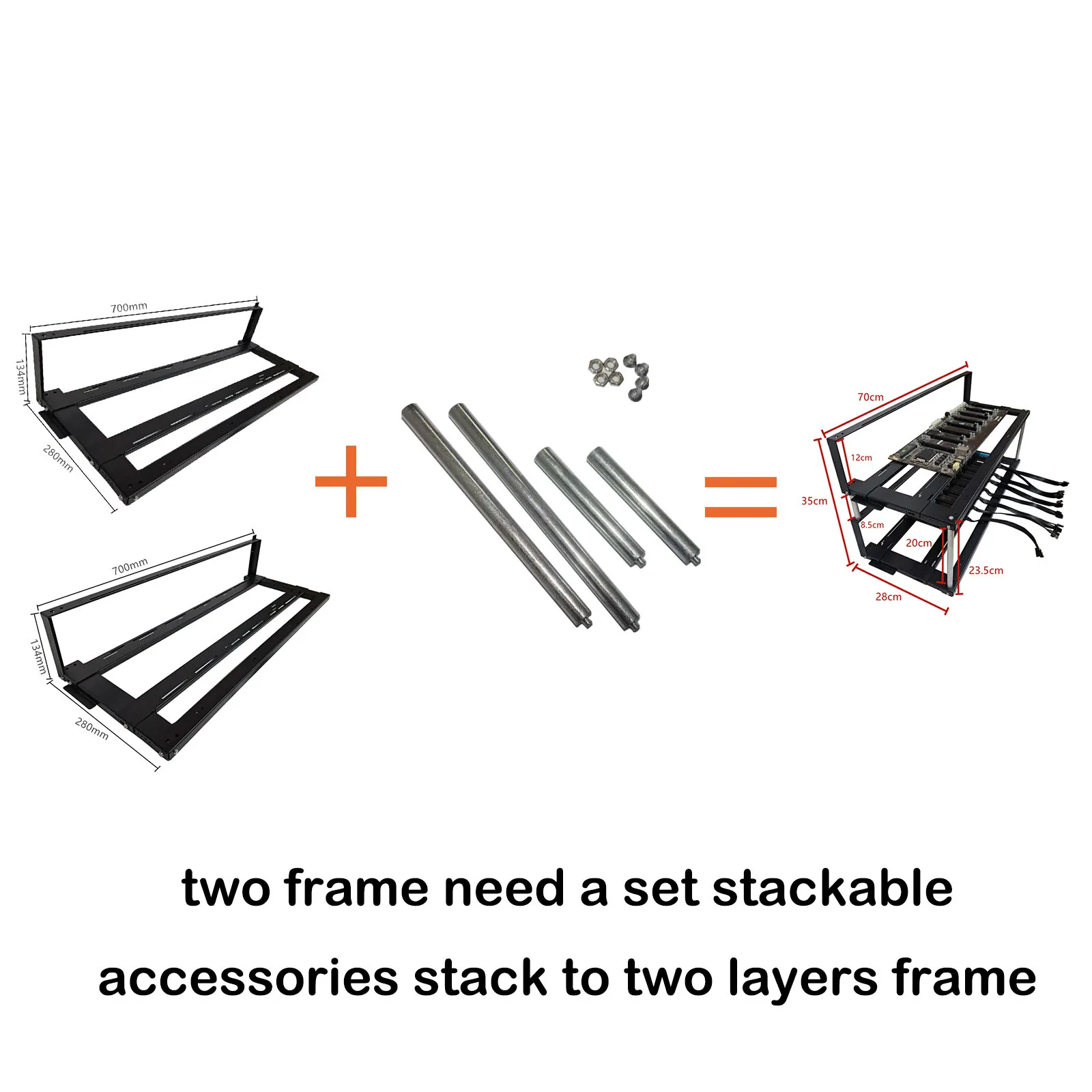 700mm
134mm
280mm

700mm
134mm
280mm

+

=

70cm
12cm
35cm
8.5cm
20cm
23.5cm
28cm

two frame need a set stackable

accessories stack to two layers frame