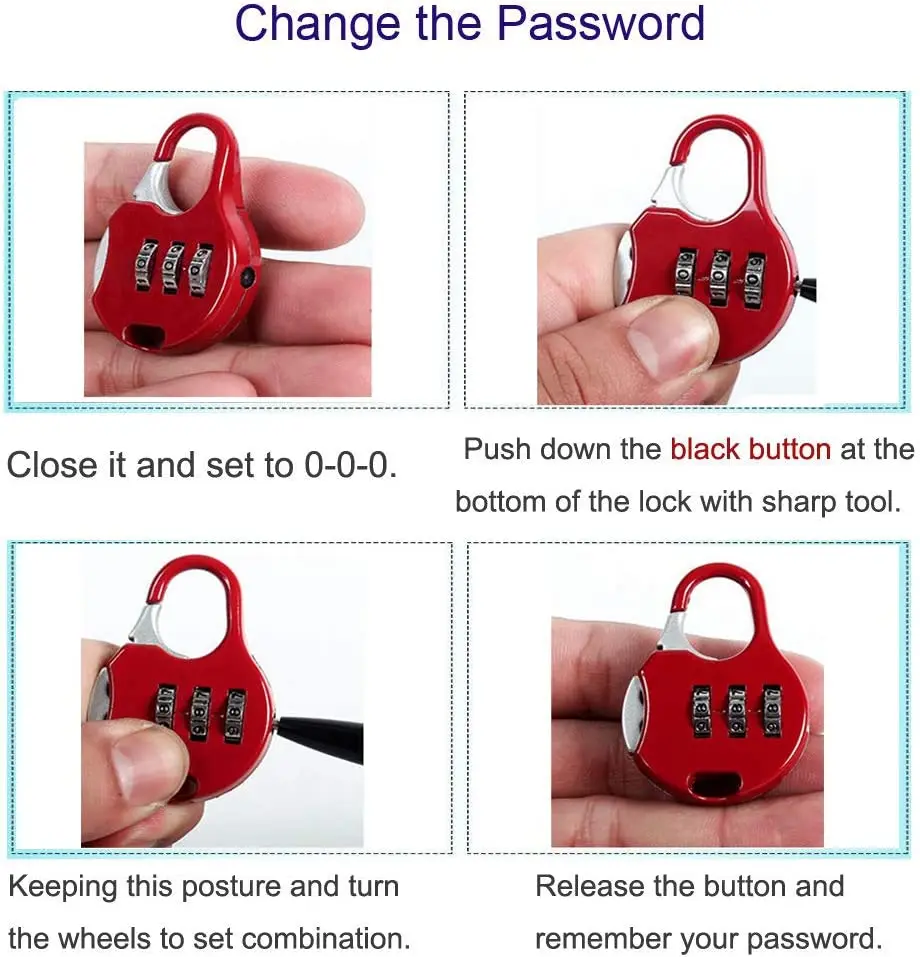 Change the Password

Close it and set to 0-0-0.

Push down the black button at the bottom of the lock with sharp tool.

Keeping this posture and turn the wheels to set combination.

Release the button and remember your password.