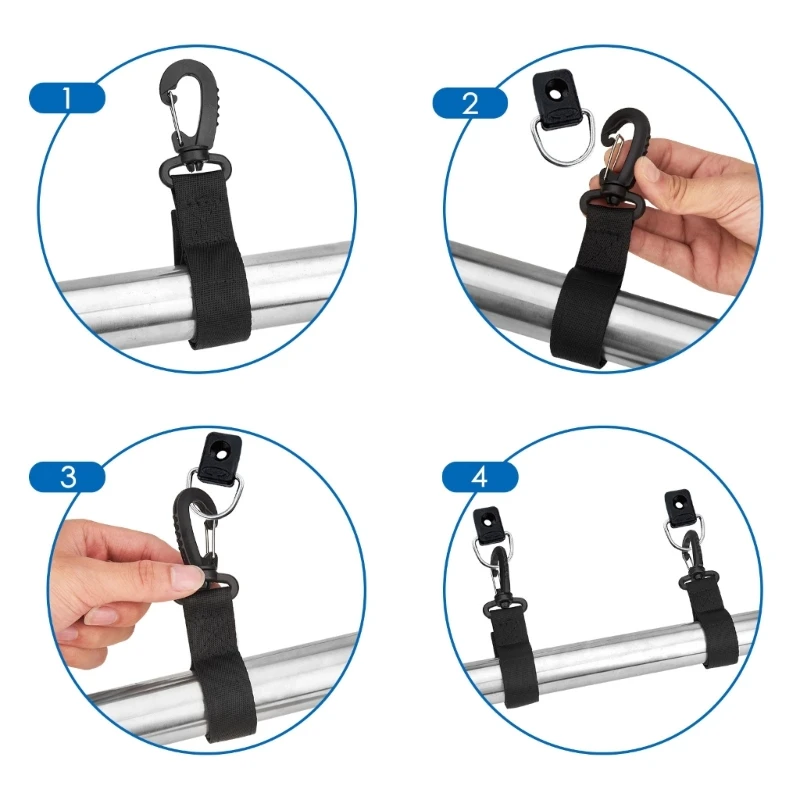 1

2

3

4