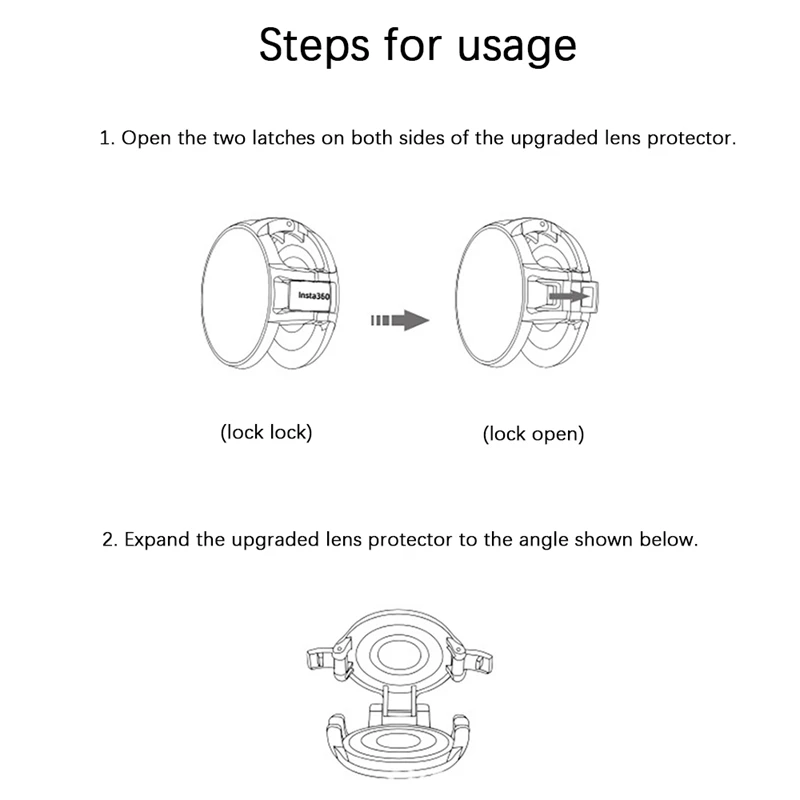 Steps for usage

1. Open the two latches on both sides of the upgraded lens protector.

Insta360

(lock lock)

(lock open)

2. Expand the upgraded lens protector to the angle shown below.