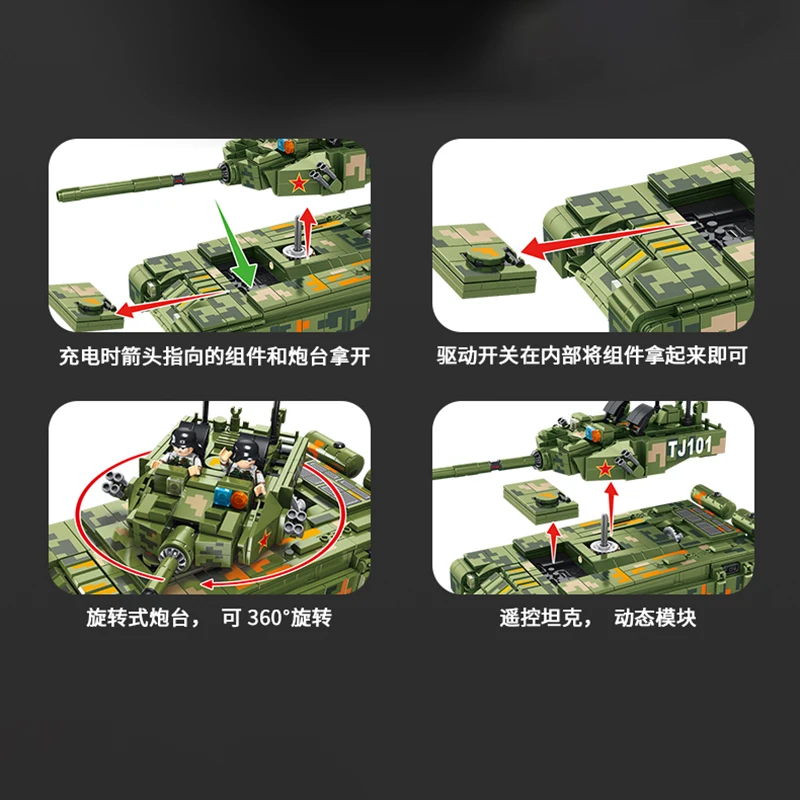 充电时箭头指向的组件和炮台拿开

驱动开关在内部将组件拿起来即可

旋转式炮台， 可 360°旋转

TJ101

遥控坦克， 动态模块